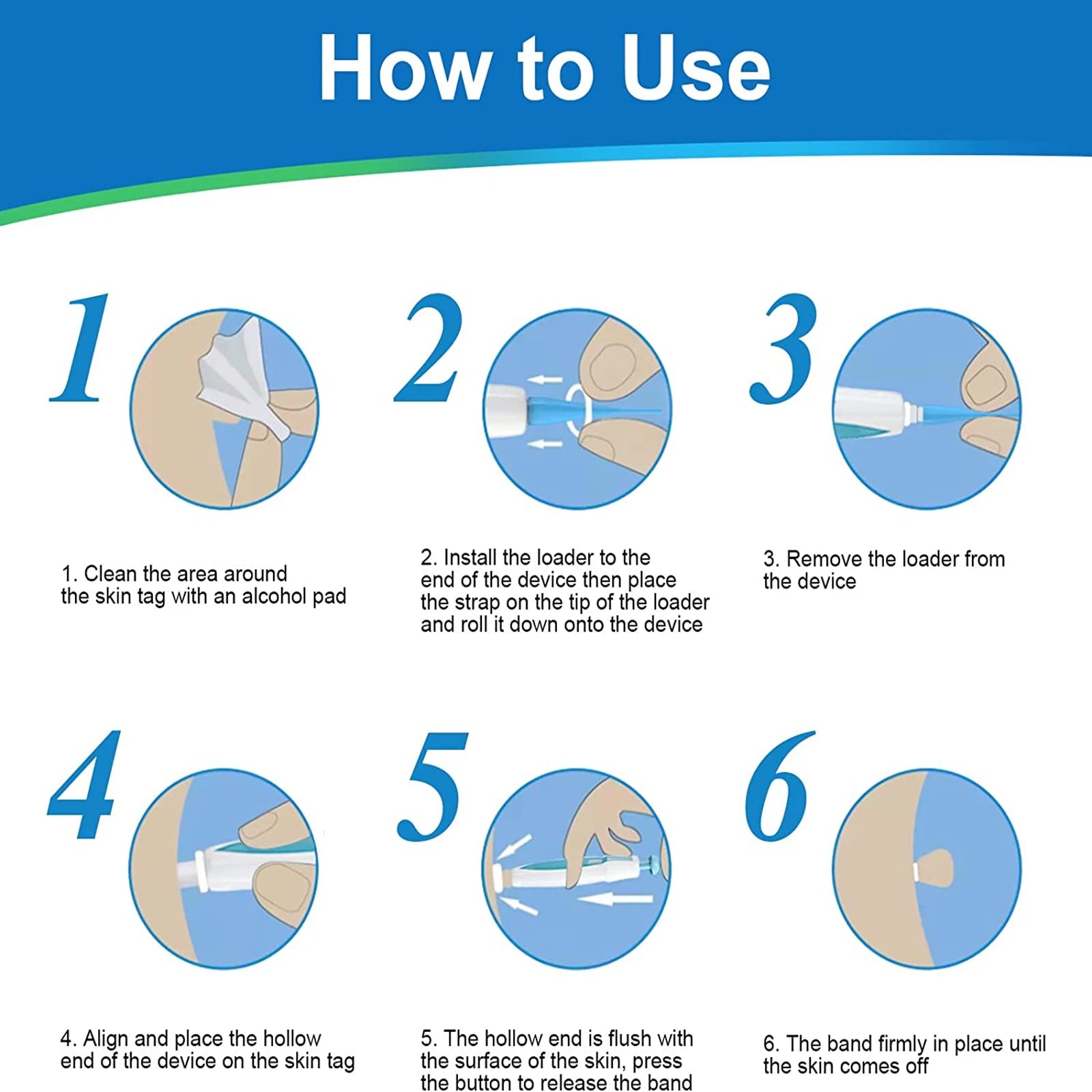 How to Use

1

2

3

1. Clean the area around the skin tag with an alcohol pad

2. Install the loader to the end of the device then place the strap on the tip of the loader and roll it down onto the device

3. Remove the loader from the device

4

5

6

4. Align and place the hollow end of the device on the skin tag

5. The hollow end is flush with the surface of the skin, press the button to release the band

6. The band firmly in place until the skin comes off