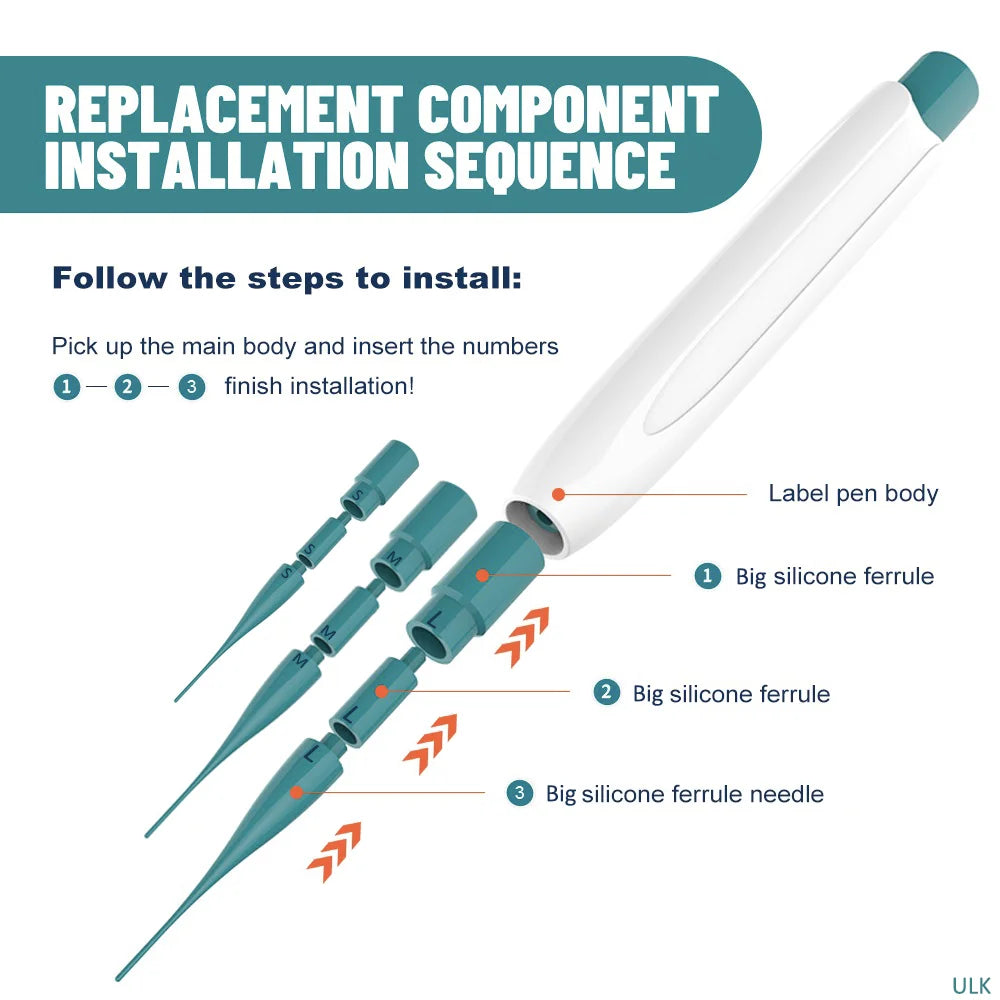 REPLACEMENT COMPONENT INSTALLATION SEQUENCE

Follow the steps to install:

Pick up the main body and insert the numbers
1 — 2 — 3 finish installation!

S
S
S
M
M
M
L
L
L

Label pen body

1 Big silicone ferrule

2 Big silicone ferrule

3 Big silicone ferrule needle

ULK