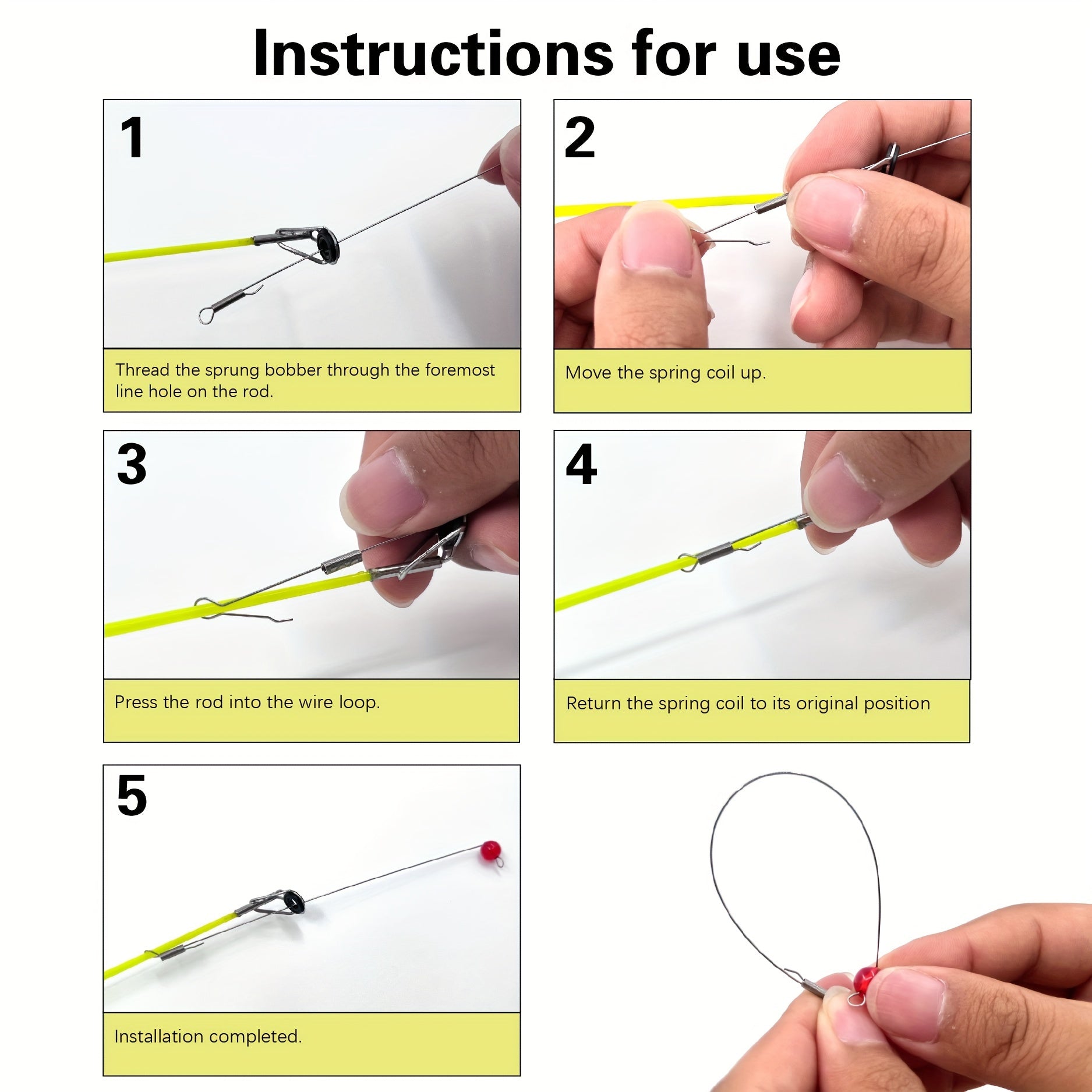 Instructions for use

1

Thread the sprung bobber through the foremost line hole on the rod.

2

Move the spring coil up.

3

Press the rod into the wire loop.

4

Return the spring coil to its original position

5

Installation completed.