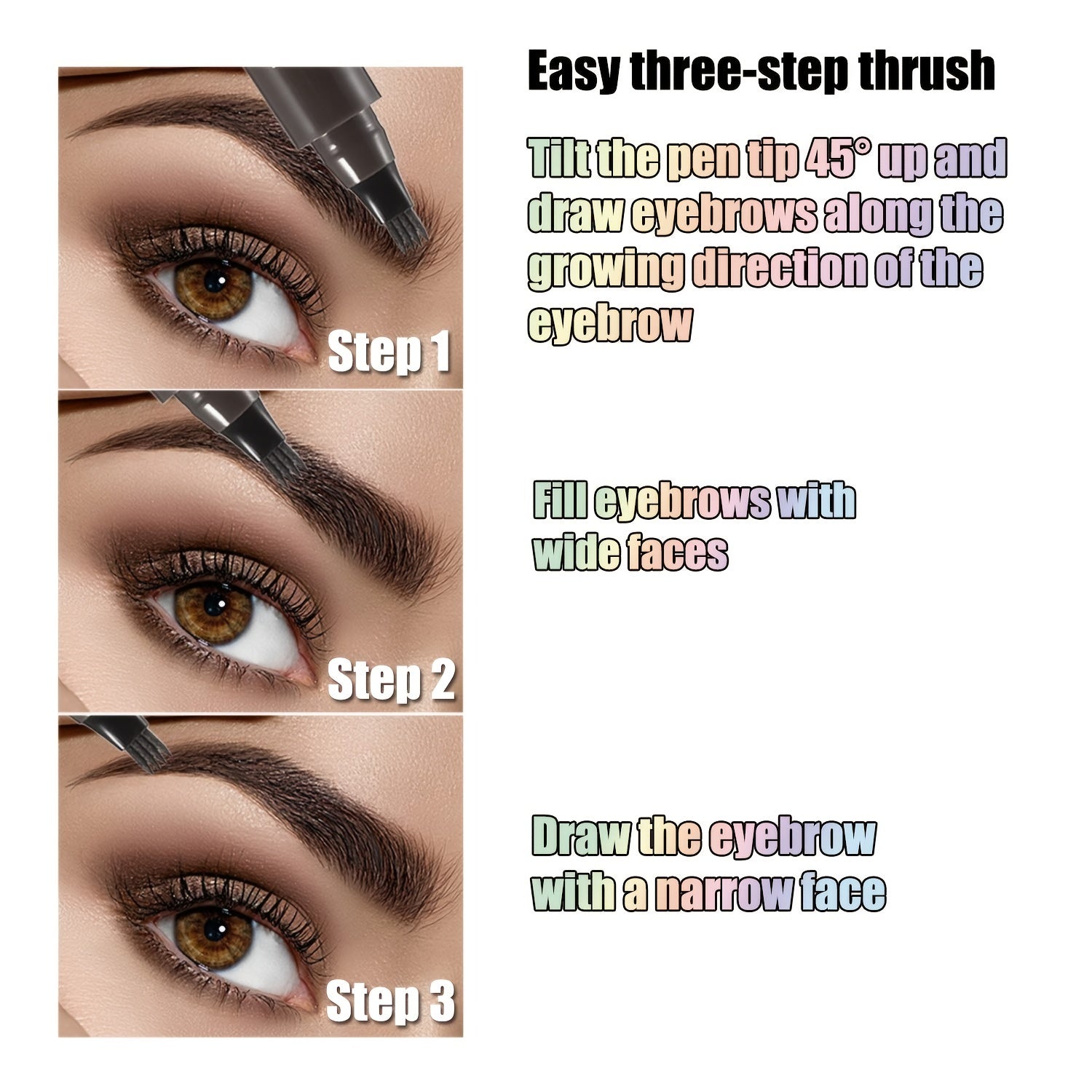 Easy three-step thrush

Step 1

Tilt the pen tip 45° up and draw eyebrows along the growing direction of the eyebrow

Step 2

Fill eyebrows with wide faces

Step 3

Draw the eyebrow with a narrow face