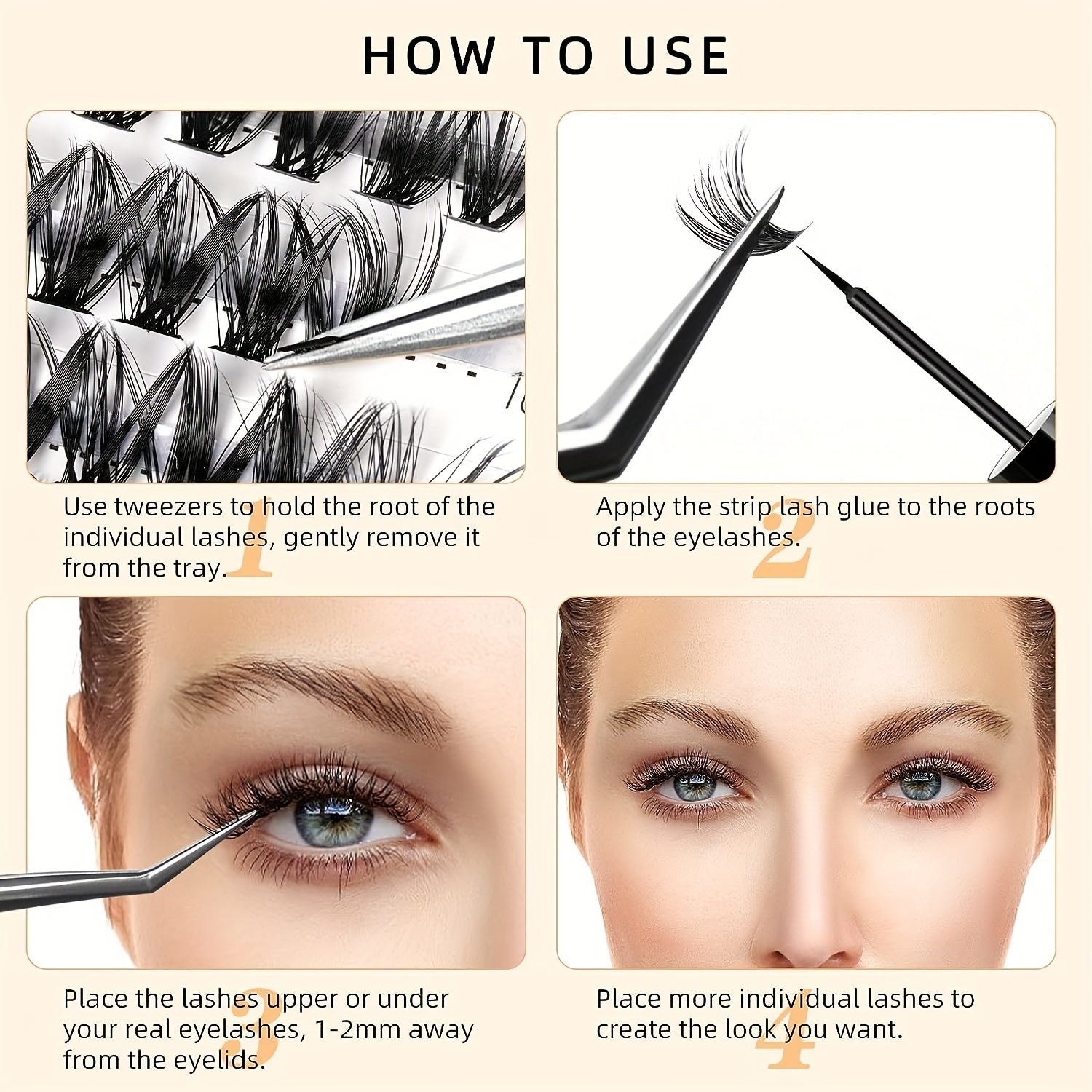 HOW TO USE

1
Use tweezers to hold the root of the individual lashes, gently remove it from the tray.

2
Apply the strip lash glue to the roots of the eyelashes.

3
Place the lashes upper or under your real eyelashes, 1-2mm away from the eyelids.

4
Place more individual lashes to create the look you want.