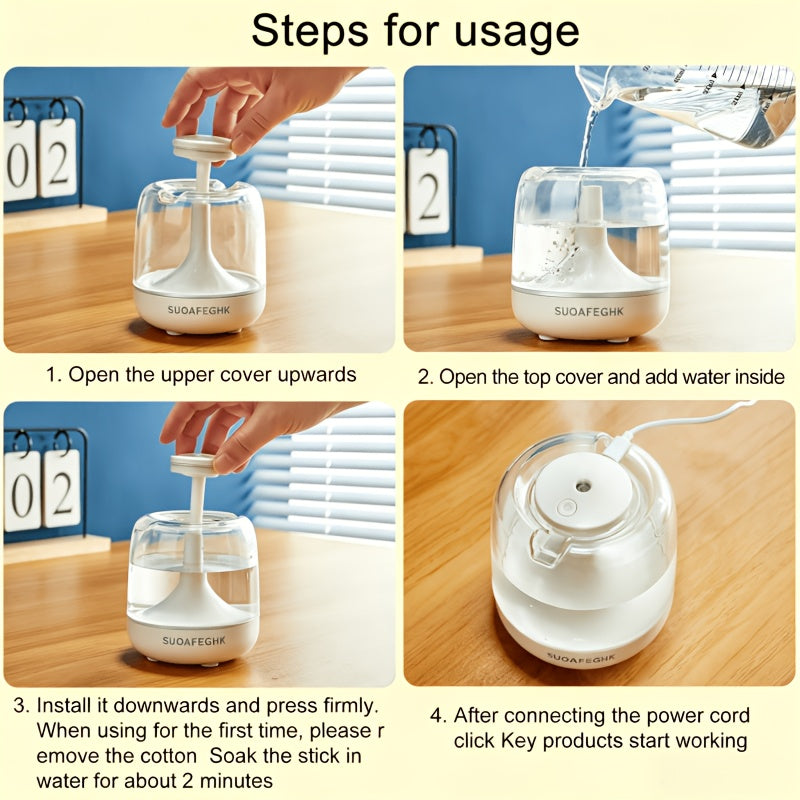 Steps for usage

02

SUOAFEGHK

1. Open the upper cover upwards

2

SUOAFEGHK

2. Open the top cover and add water inside

02

SUOAFEGHK

3. Install it downwards and press firmly. When using for the first time, please r emove the cotton Soak the stick in water for about 2 minutes

SUOAFEGHK

4. After connecting the power cord click Key products start working