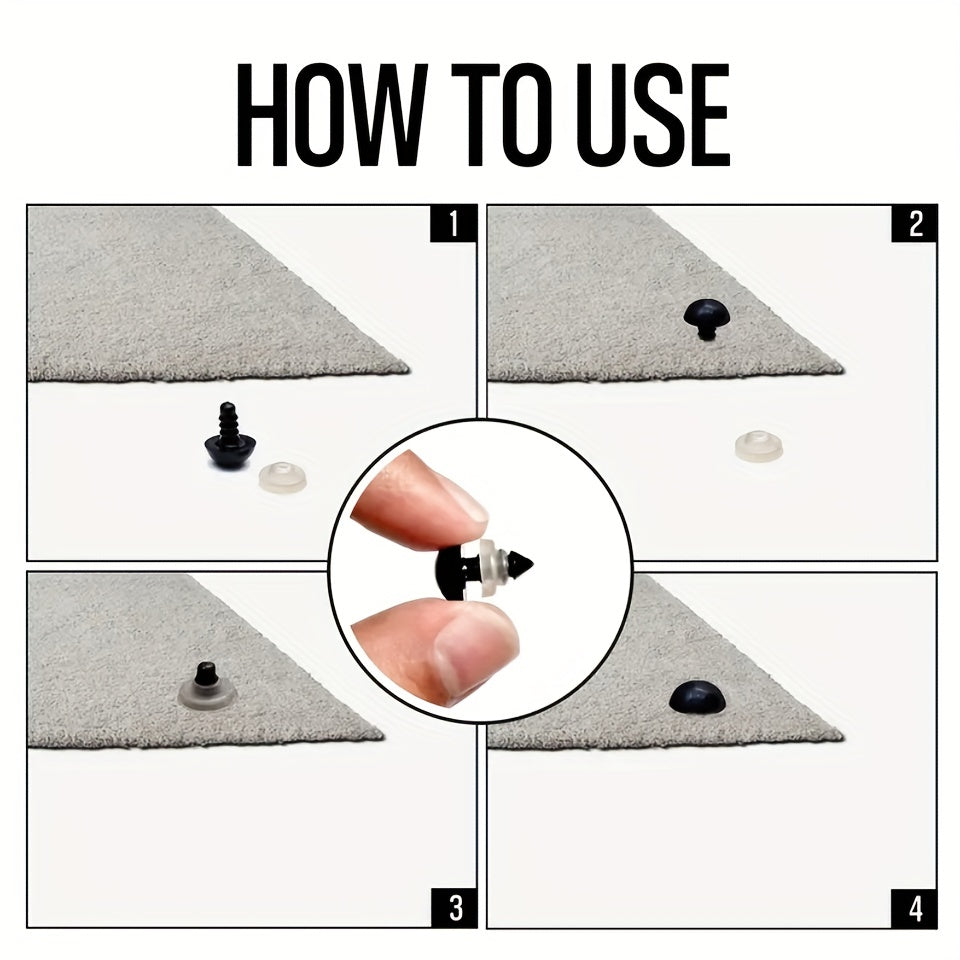 HOW TO USE

1

2

3

4