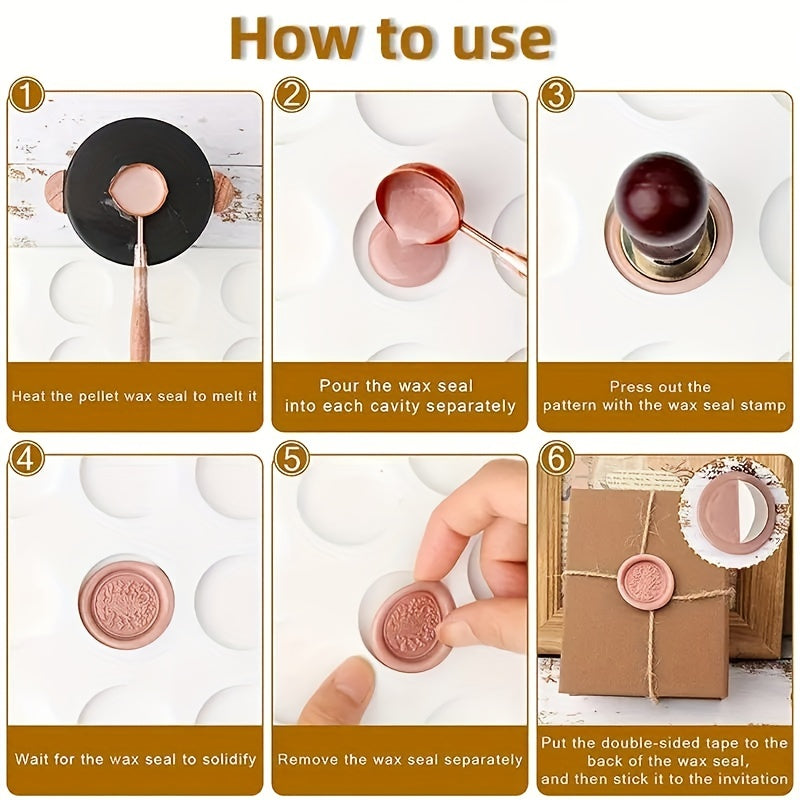 How to use

1
Heat the pellet wax seal to melt it

2
Pour the wax seal into each cavity separately

3
Press out the pattern with the wax seal stamp

4
Wait for the wax seal to solidify

5
Remove the wax seal separately

6
Put the double-sided tape to the back of the wax seal, and then stick it to the invitation