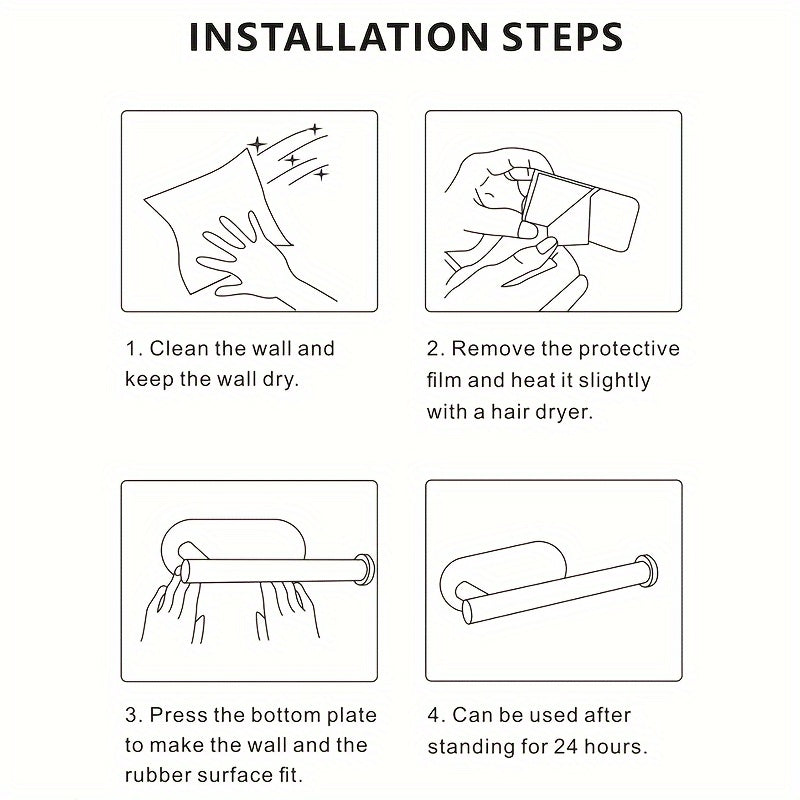 INSTALLATION STEPS

1. Clean the wall and keep the wall dry.

2. Remove the protective film and heat it slightly with a hair dryer.

3. Press the bottom plate to make the wall and the rubber surface fit.

4. Can be used after standing for 24 hours.