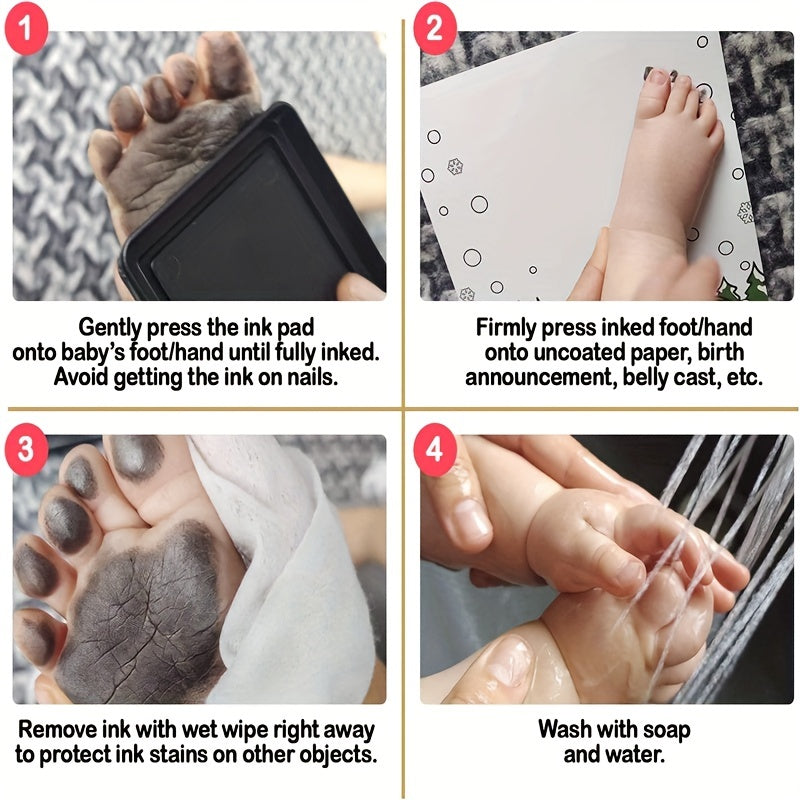 1

Gently press the ink pad onto baby's foot/hand until fully inked. Avoid getting the ink on nails.

2

Firmly press inked foot/hand onto uncoated paper, birth announcement, belly cast, etc.

3

Remove ink with wet wipe right away to protect ink stains on other objects.

4

Wash with soap and water.