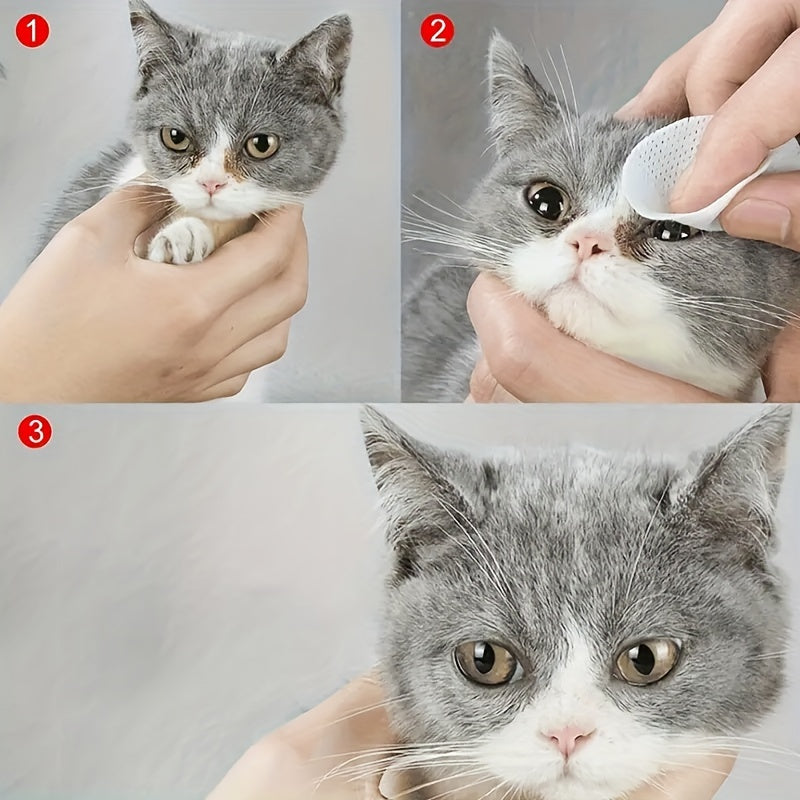 1

2

3