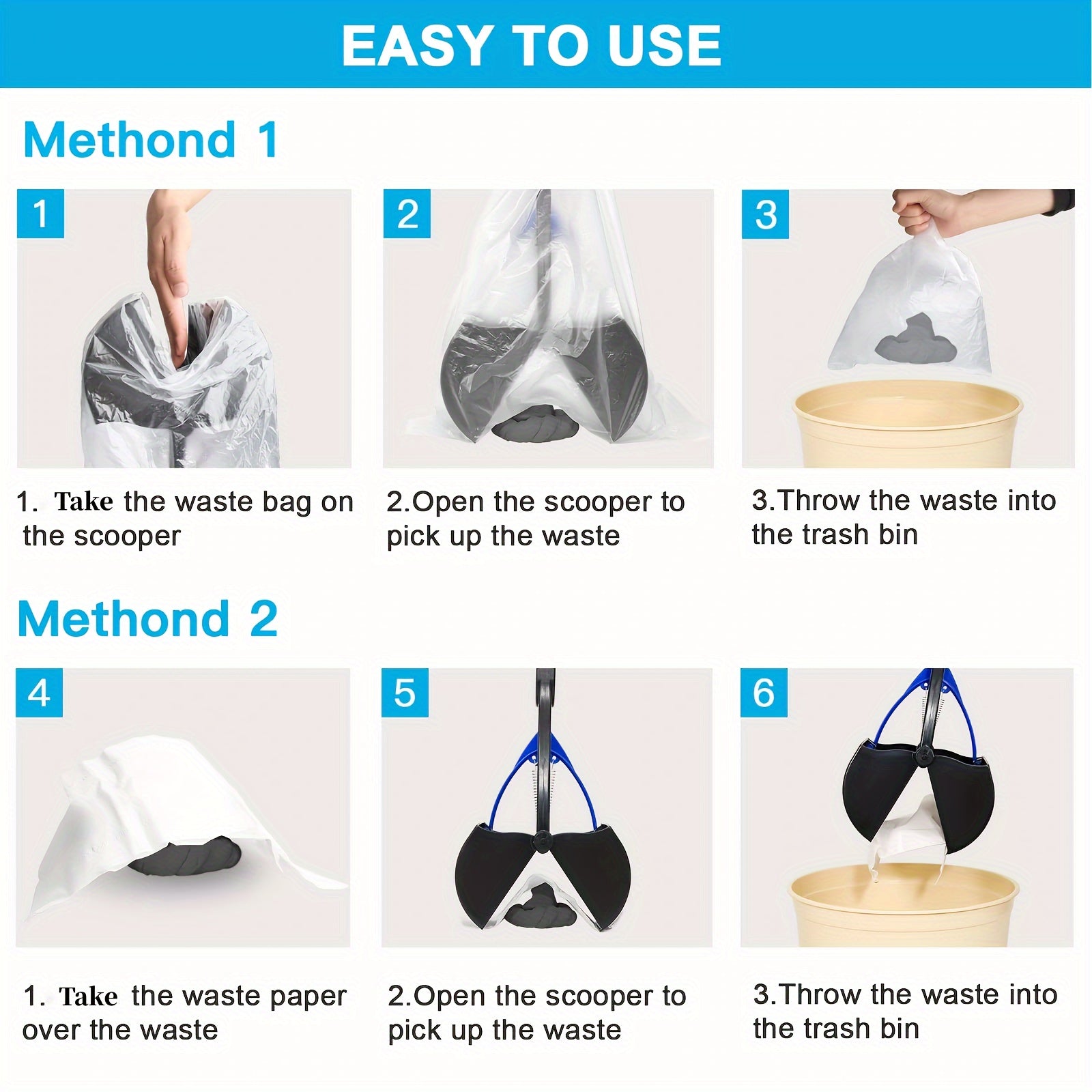 EASY TO USE

Methond 1

1

2

3

1. Take the waste bag on the scooper

2.Open the scooper to pick up the waste

3.Throw the waste into the trash bin

Methond 2

4

5

6

1. Take the waste paper over the waste

2.Open the scooper to pick up the waste

3.Throw the waste into the trash bin