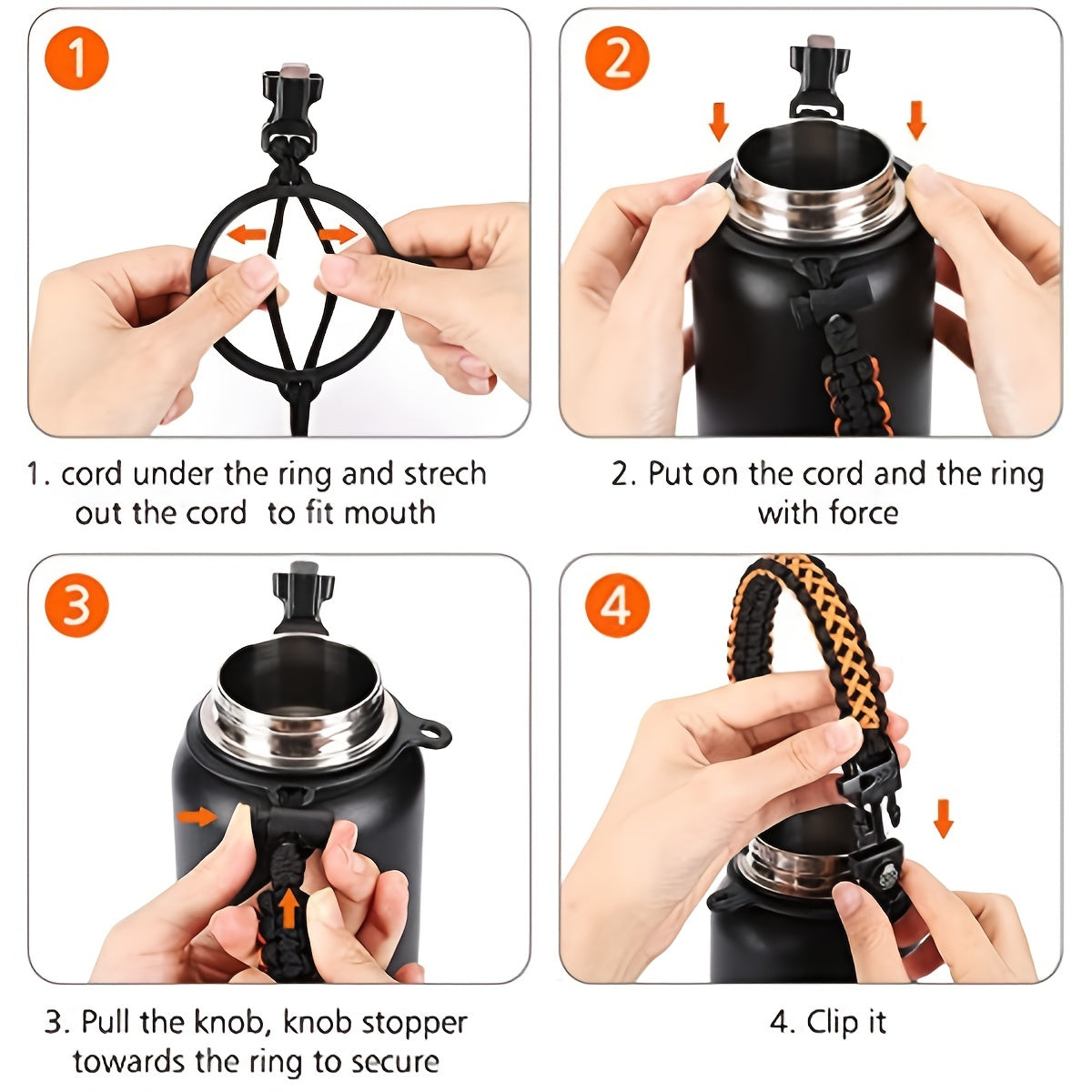 1

1. cord under the ring and strech out the cord to fit mouth

2

2. Put on the cord and the ring with force

3

3. Pull the knob, knob stopper towards the ring to secure

4

4. Clip it