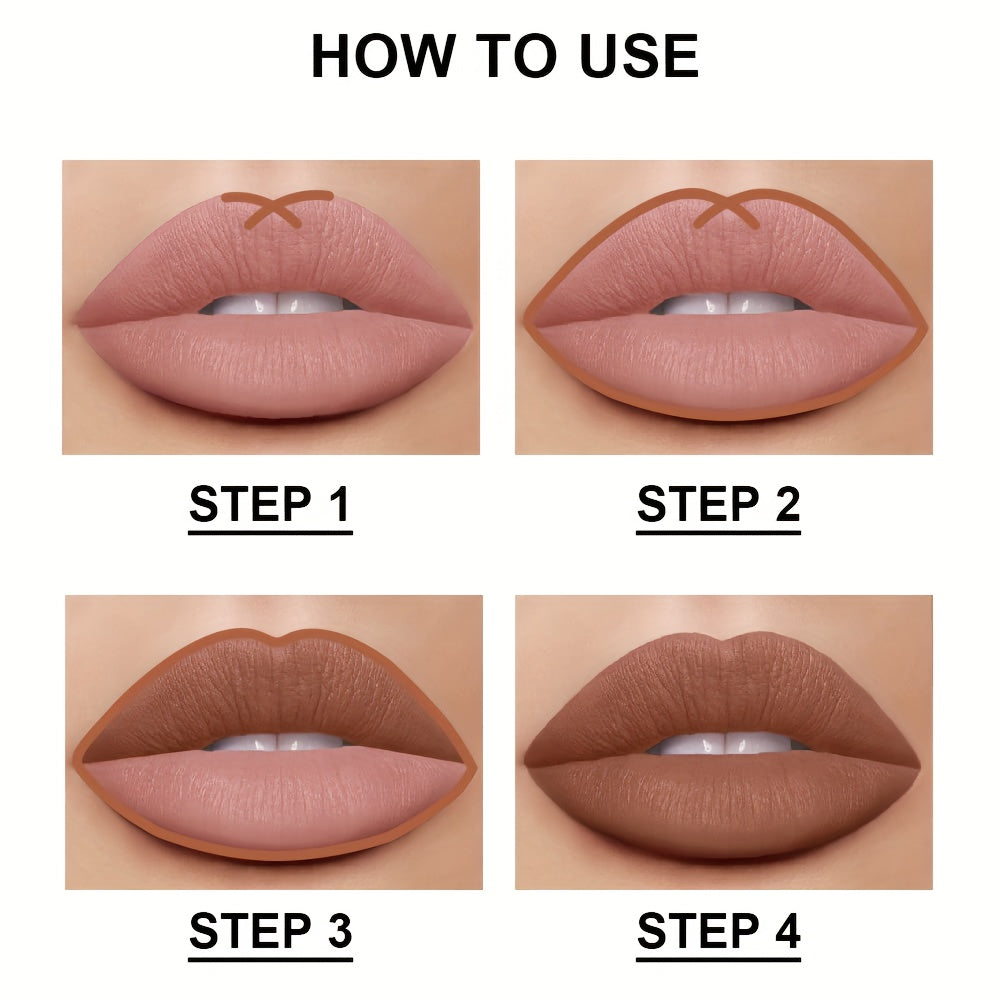 HOW TO USE

STEP 1

STEP 2

STEP 3

STEP 4