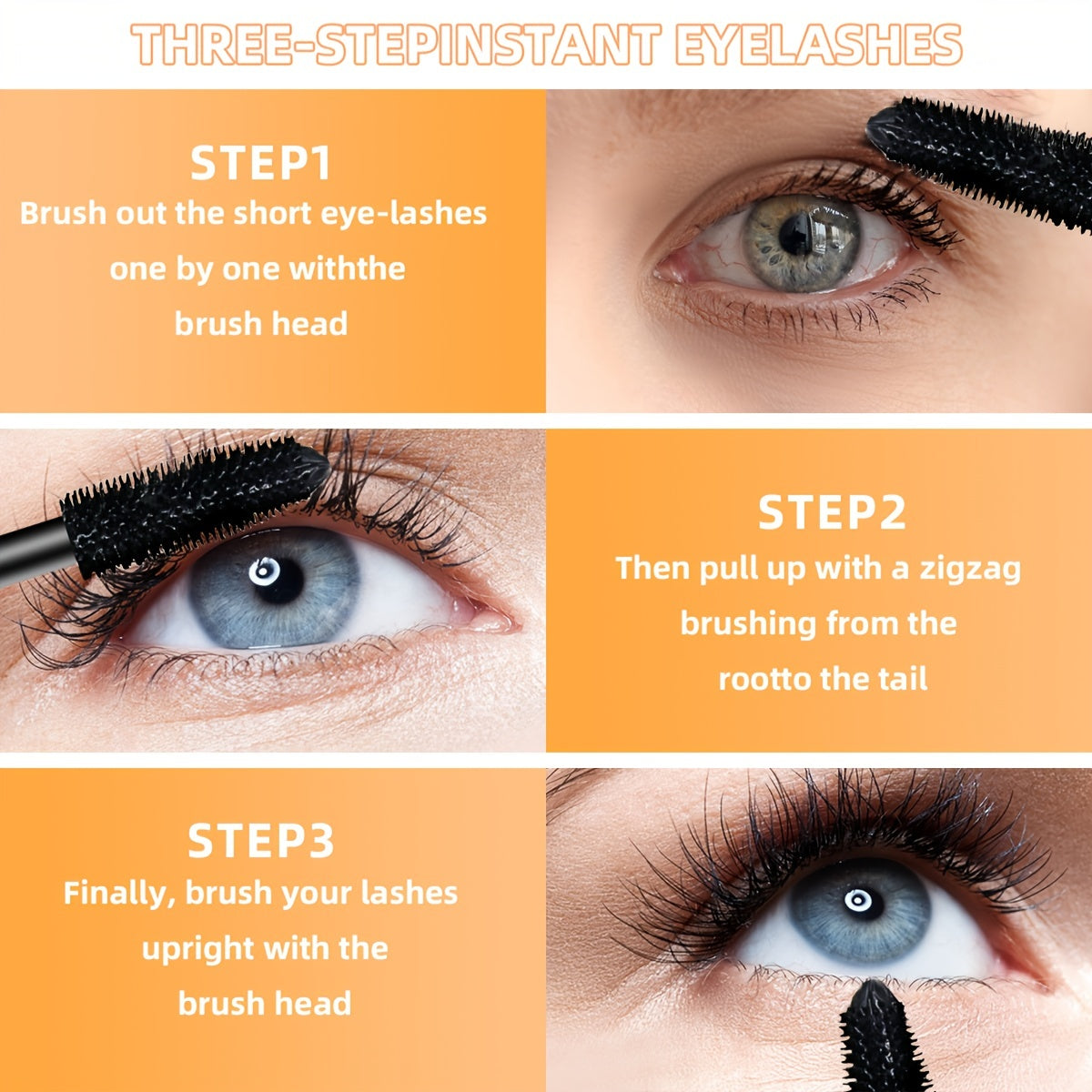 THREE-STEPINSTANT EYELASHES

STEP1
Brush out the short eye-lashes one by one withthe brush head

STEP2
Then pull up with a zigzag brushing from the rootto the tail

STEP3
Finally, brush your lashes upright with the brush head