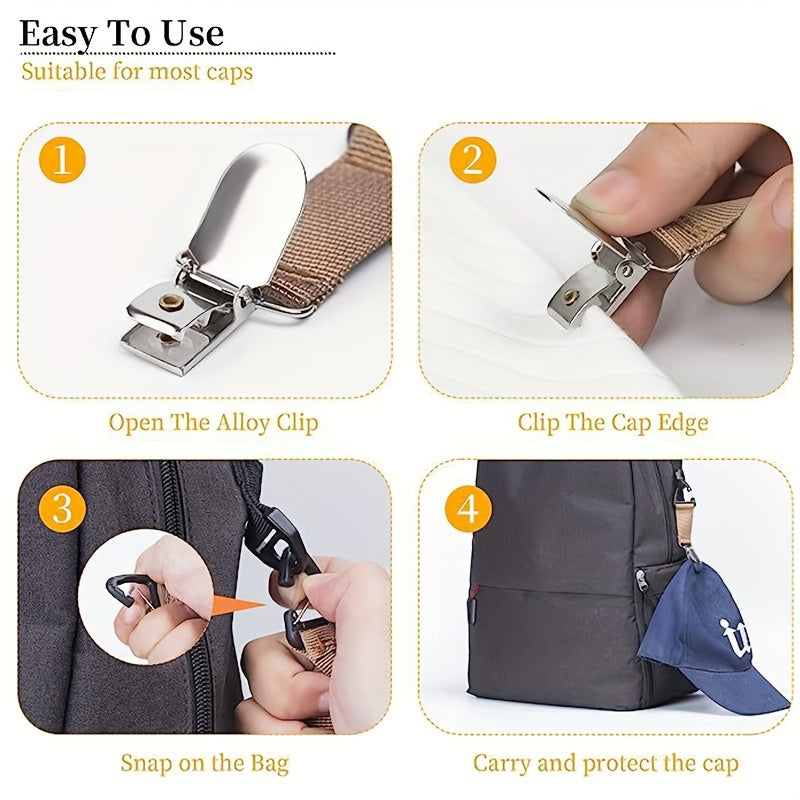 Easy To Use
Suitable for most caps

1

Open The Alloy Clip

2

Clip The Cap Edge

3

Snap on the Bag

4

Carry and protect the cap