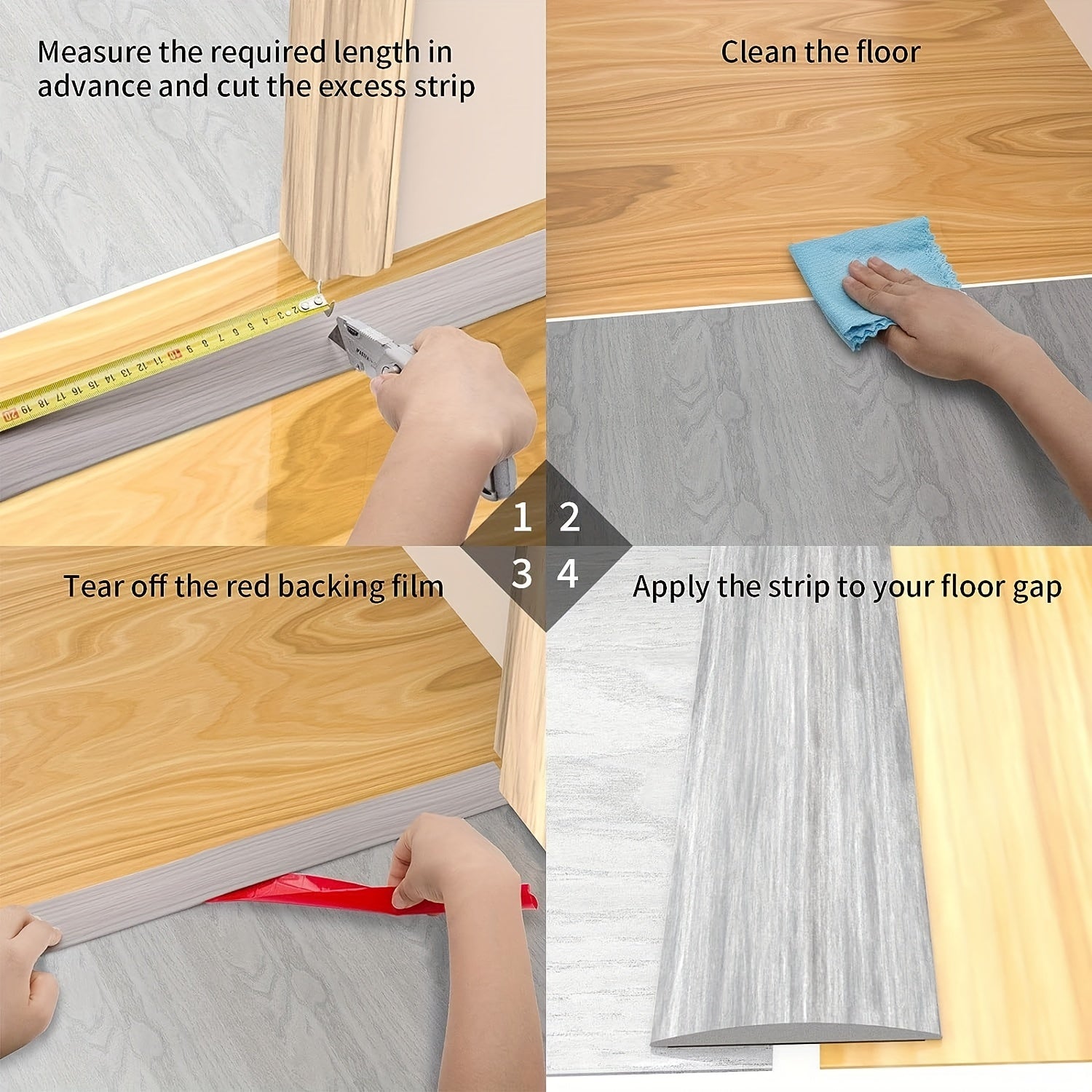 Measure the required length in advance and cut the excess strip

Clean the floor

1 2

3 4

Tear off the red backing film

Apply the strip to your floor gap