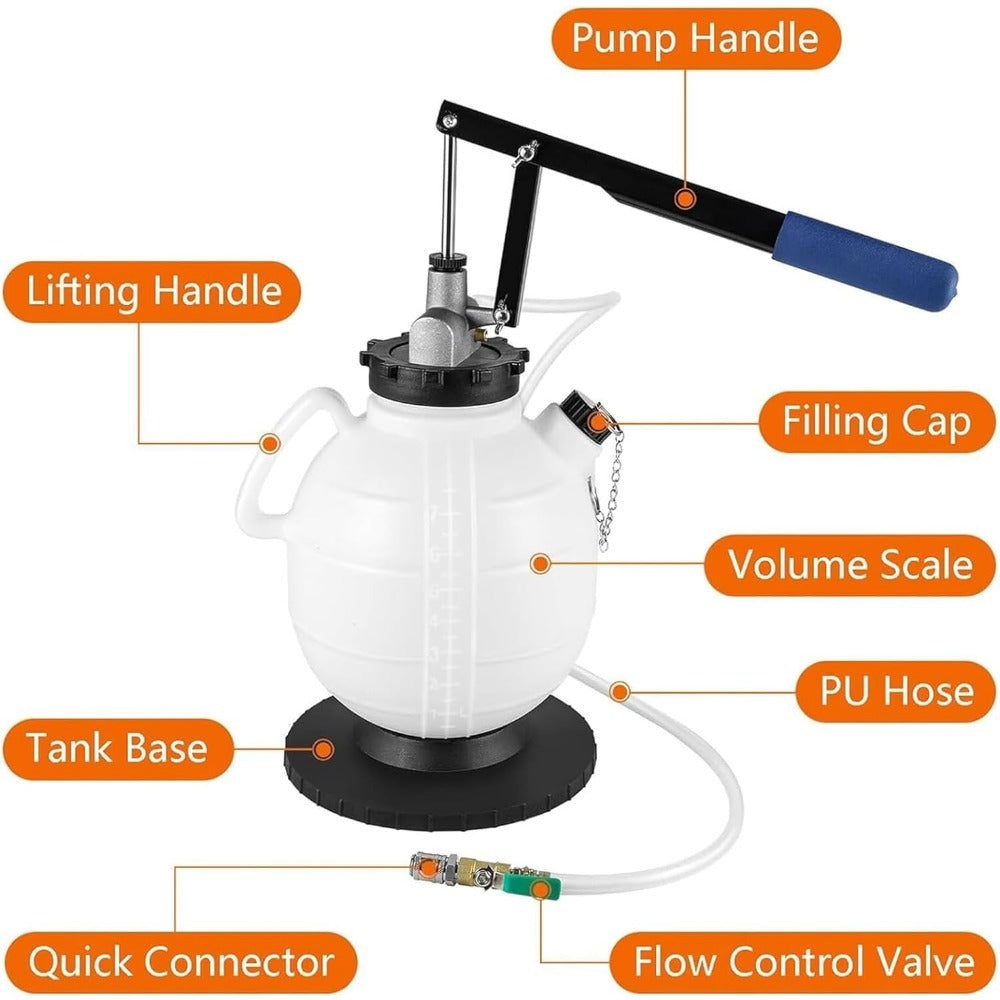 Pump Handle

Lifting Handle

Filling Cap

Volume Scale

PU Hose

Tank Base

Quick Connector

Flow Control Valve