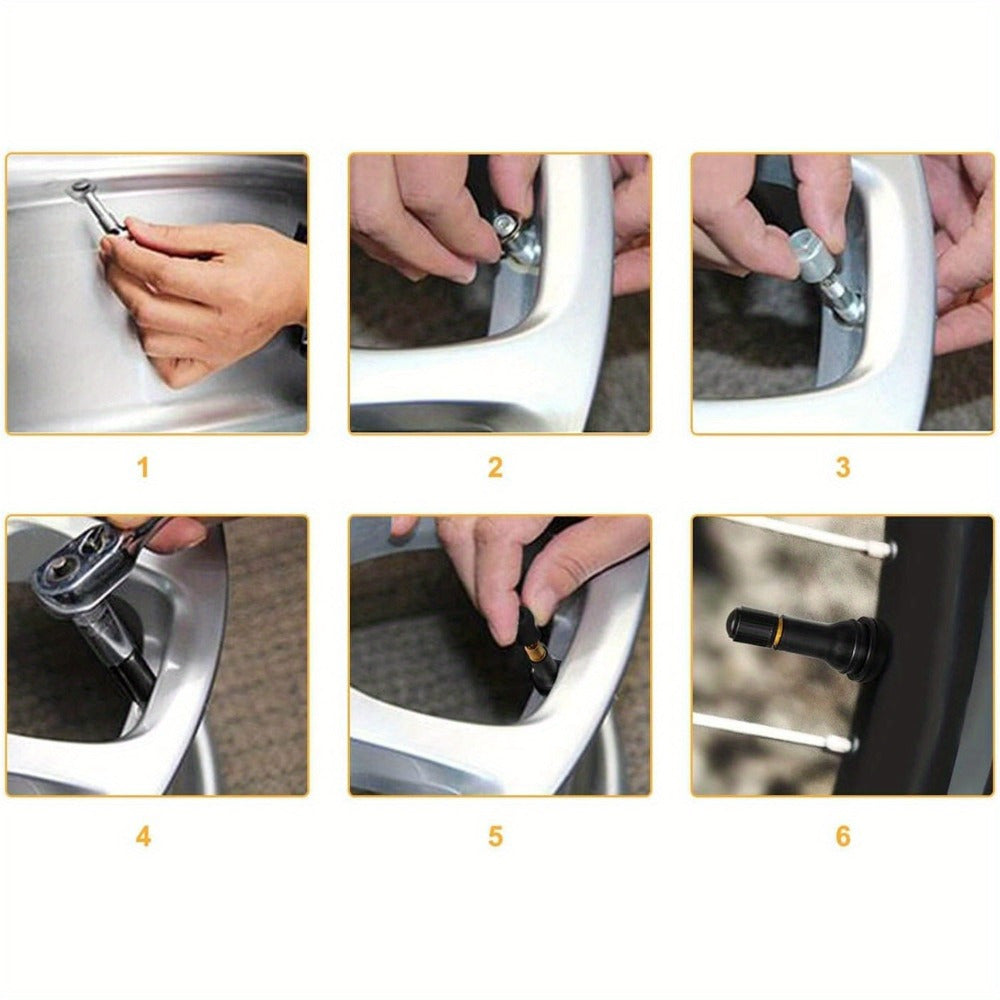 1

2

3

4

5

6