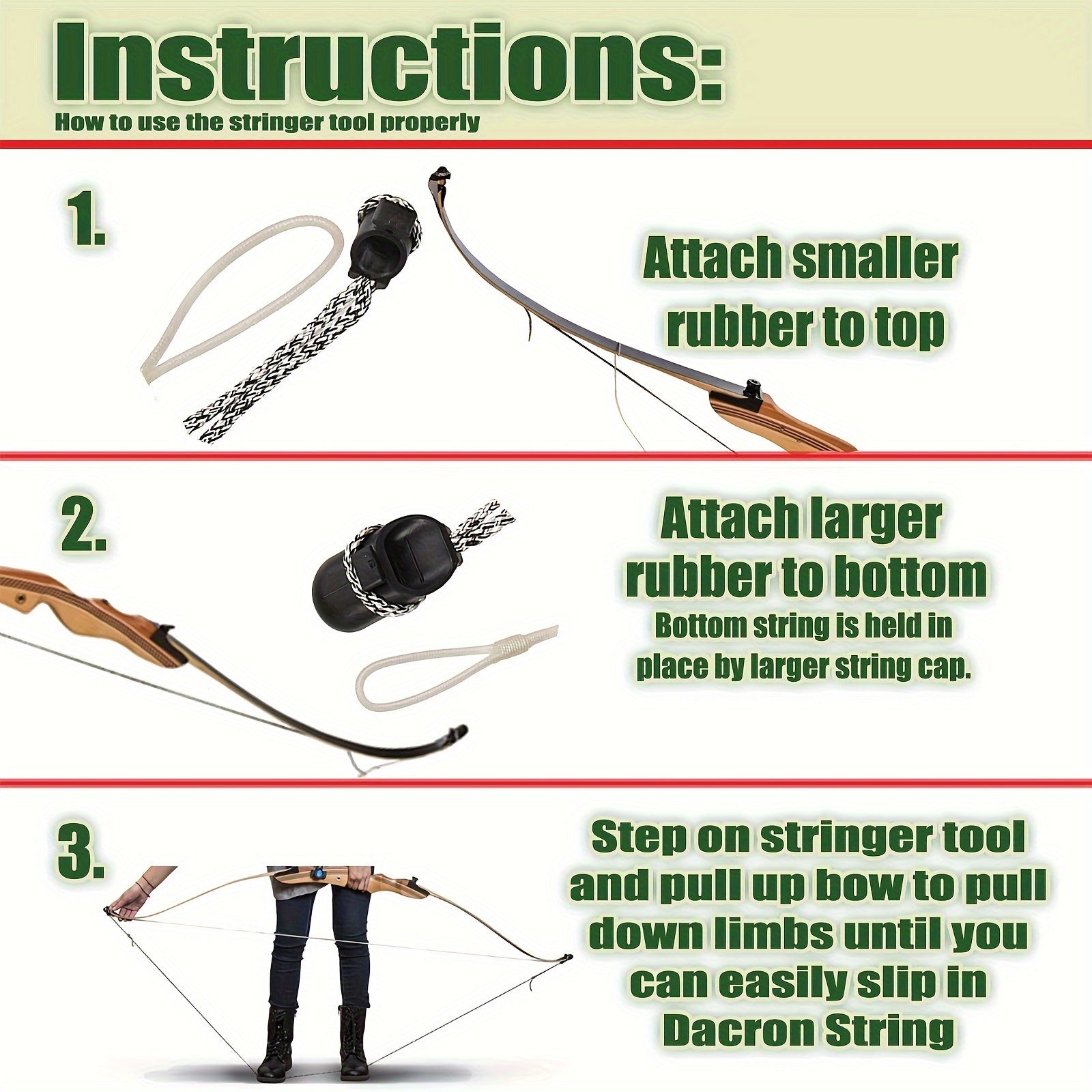 Instructions:

How to use the stringer tool properly

1.

Attach smaller rubber to top

2.

Attach larger rubber to bottom

Bottom string is held in place by larger string cap.

3.

Step on stringer tool and pull up bow to pull down limbs until you can easily slip in Dacron String