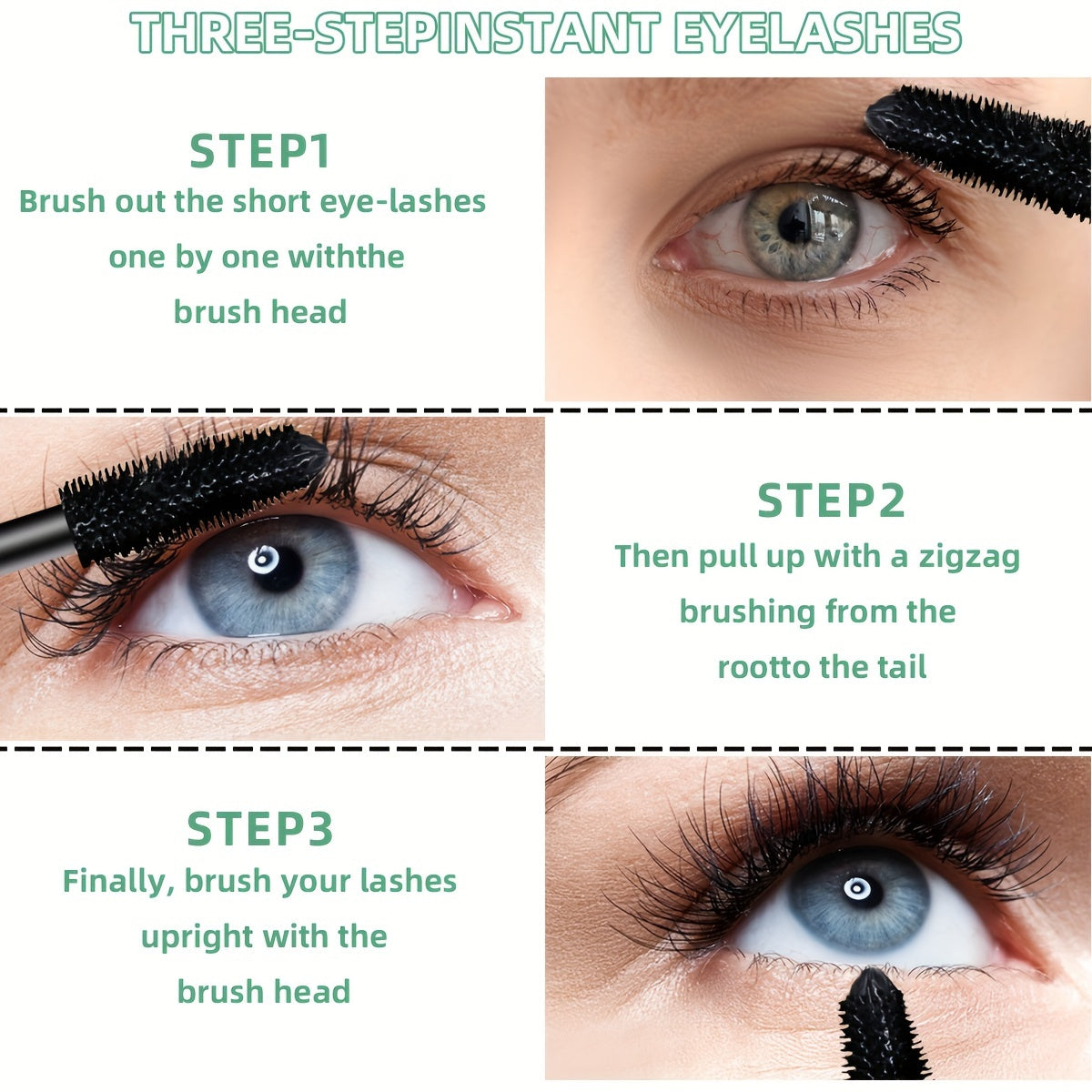 THREE-STEPINSTANT EYELASHES

STEP1
Brush out the short eye-lashes one by one withthe brush head

STEP2
Then pull up with a zigzag brushing from the rootto the tail

STEP3
Finally, brush your lashes upright with the brush head