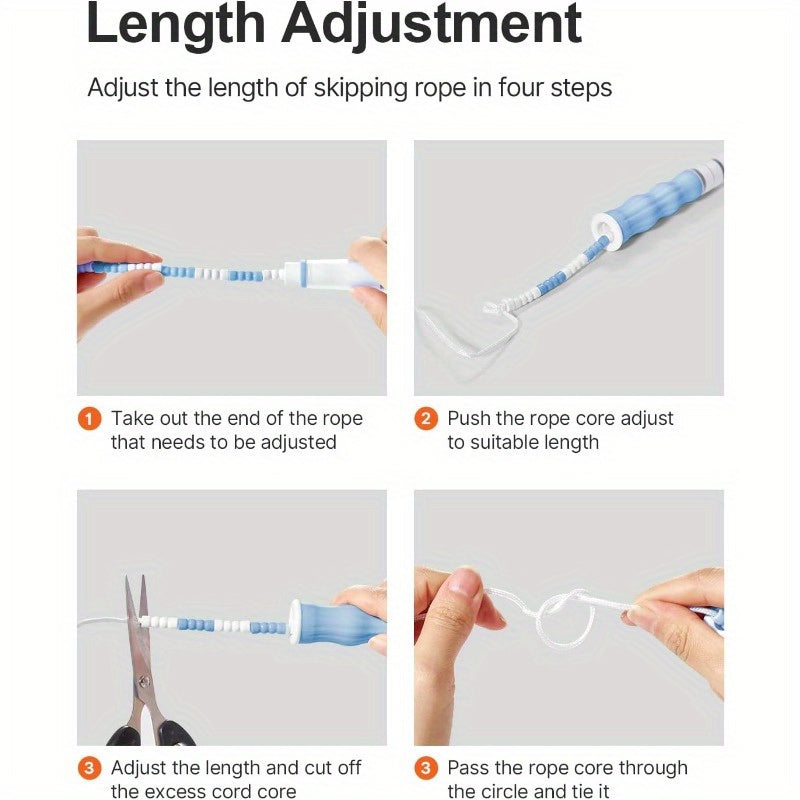 Length Adjustment

Adjust the length of skipping rope in four steps

1 Take out the end of the rope that needs to be adjusted

2 Push the rope core adjust to suitable length

3 Adjust the length and cut off the excess cord core

3 Pass the rope core through the circle and tie it