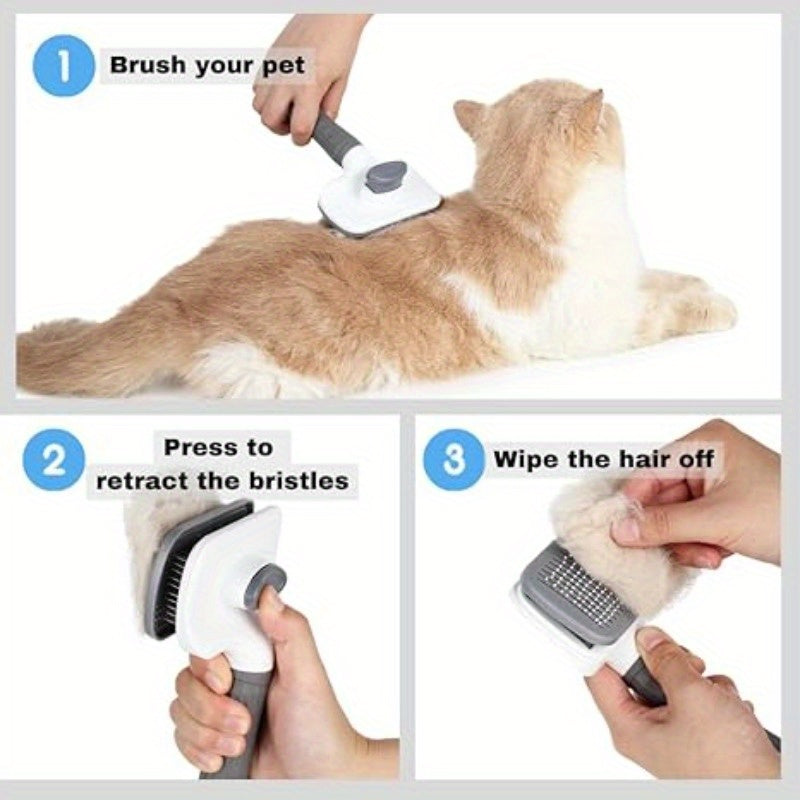 1 Brush your pet

2 Press to retract the bristles

3 Wipe the hair off