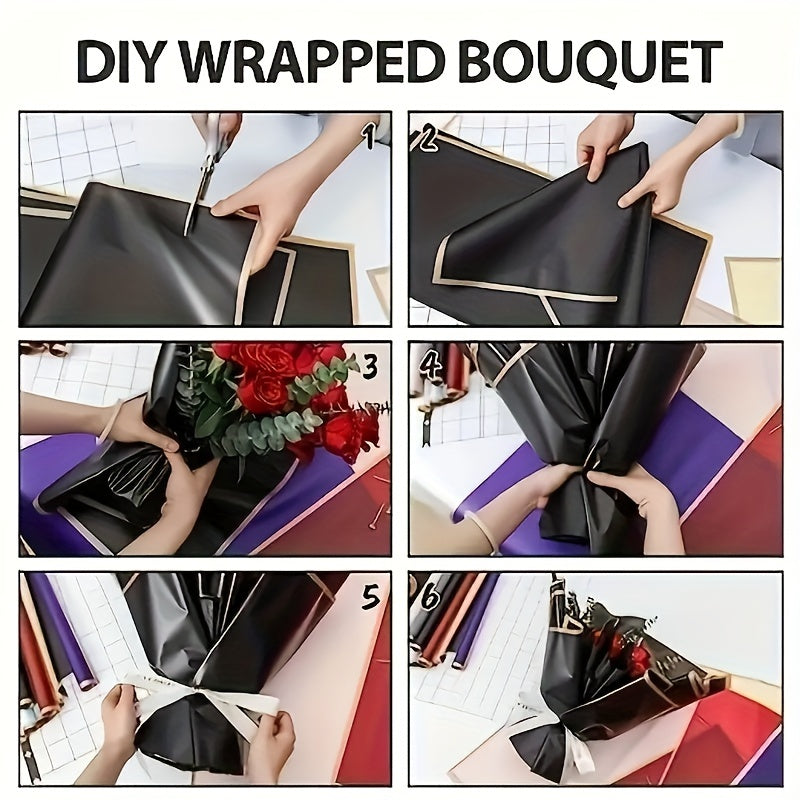 DIY WRAPPED BOUQUET

1

2

3

4

5

6