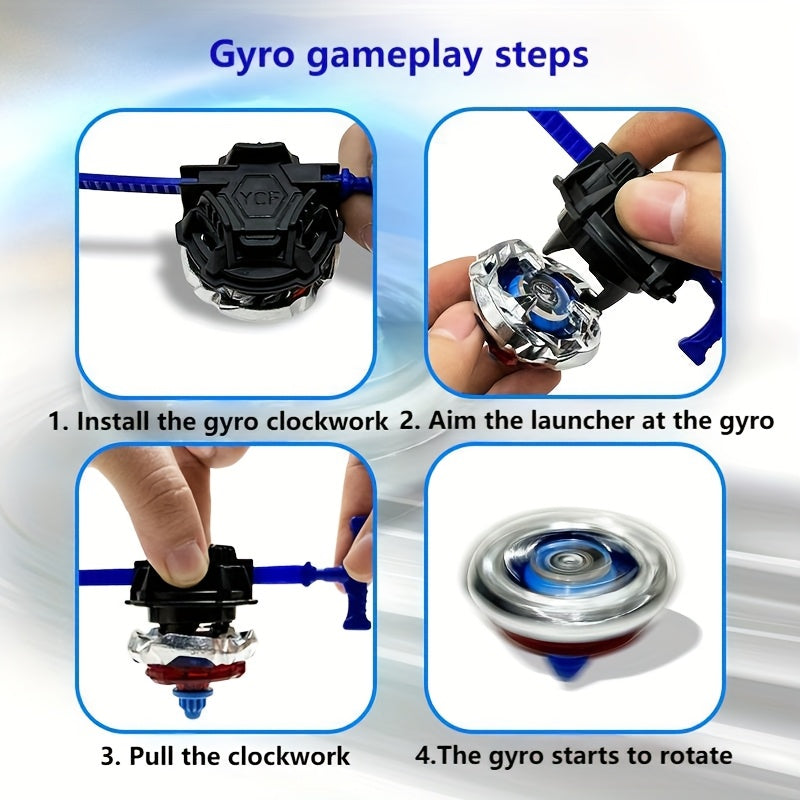 Gyro gameplay steps

YCF

1. Install the gyro clockwork

2. Aim the launcher at the gyro

3. Pull the clockwork

4.The gyro starts to rotate