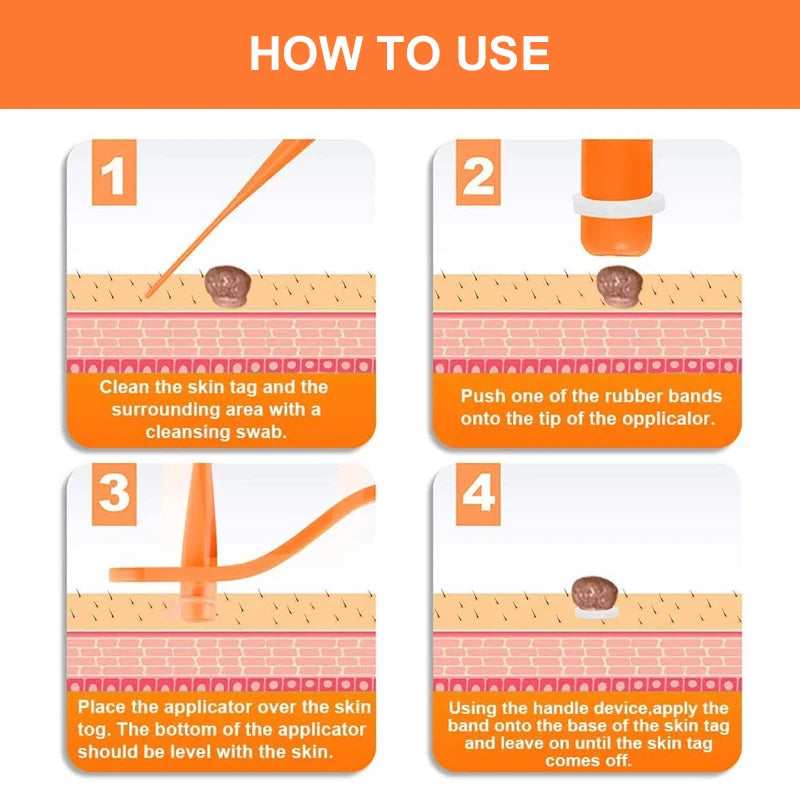 HOW TO USE

1

Clean the skin tag and the surrounding area with a cleansing swab.

2

Push one of the rubber bands onto the tip of the opplicalor.

3

Place the applicator over the skin tog. The bottom of the applicator should be level with the skin.

4

Using the handle device,apply the band onto the base of the skin tag and leave on until the skin tag comes off.