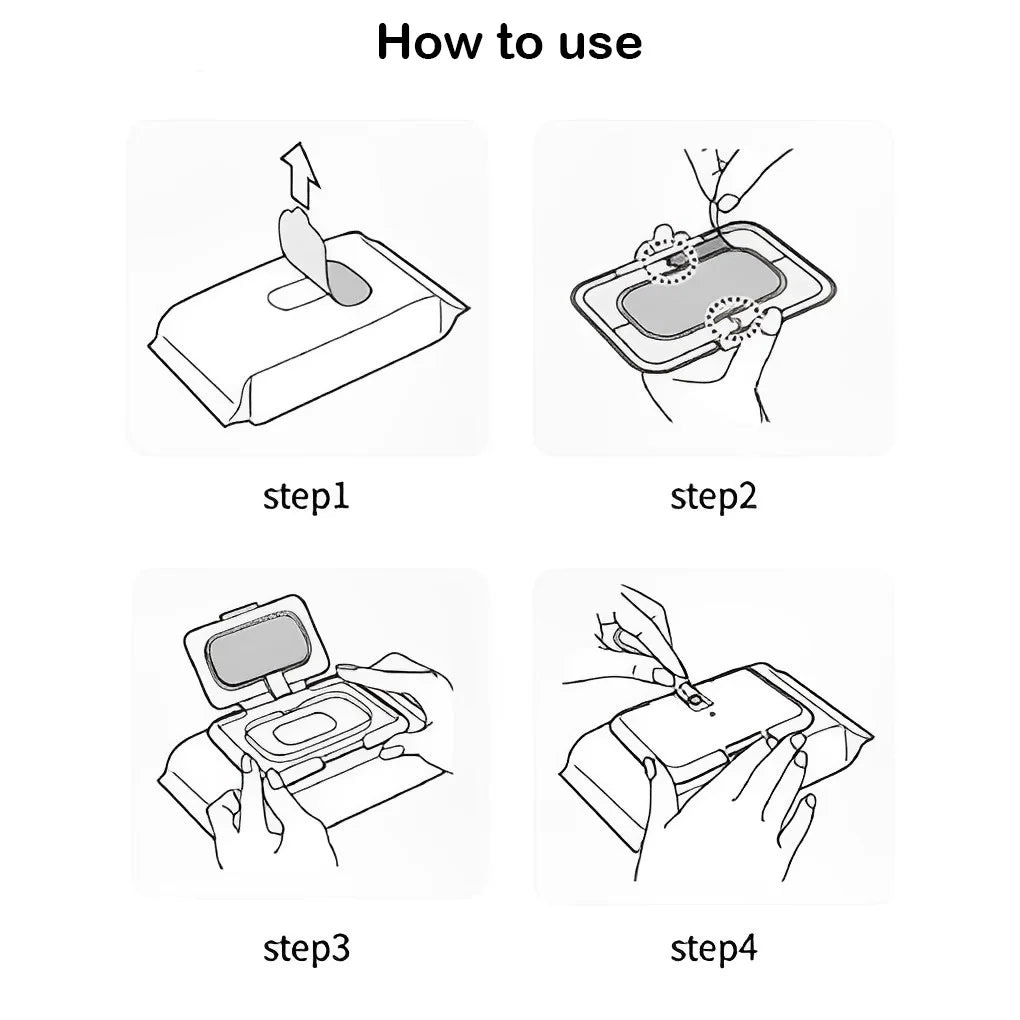 How to use

step1

step2

step3

step4