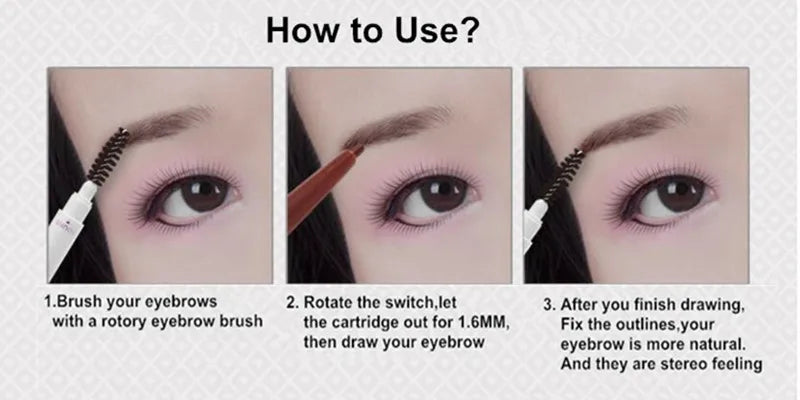 How to Use?

1.Brush your eyebrows with a rotory eyebrow brush

2. Rotate the switch,let the cartridge out for 1.6MM, then draw your eyebrow

3. After you finish drawing, Fix the outlines,your eyebrow is more natural. And they are stereo feeling