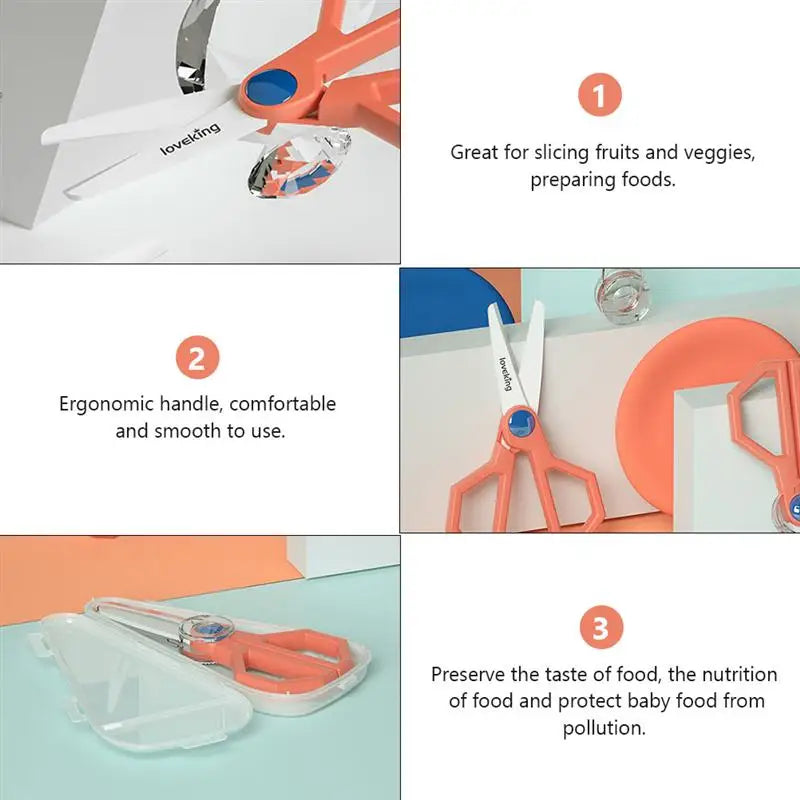 loveking

1

Great for slicing fruits and veggies, preparing foods.

2

Ergonomic handle, comfortable and smooth to use.

loveking

3

Preserve the taste of food, the nutrition of food and protect baby food from pollution.