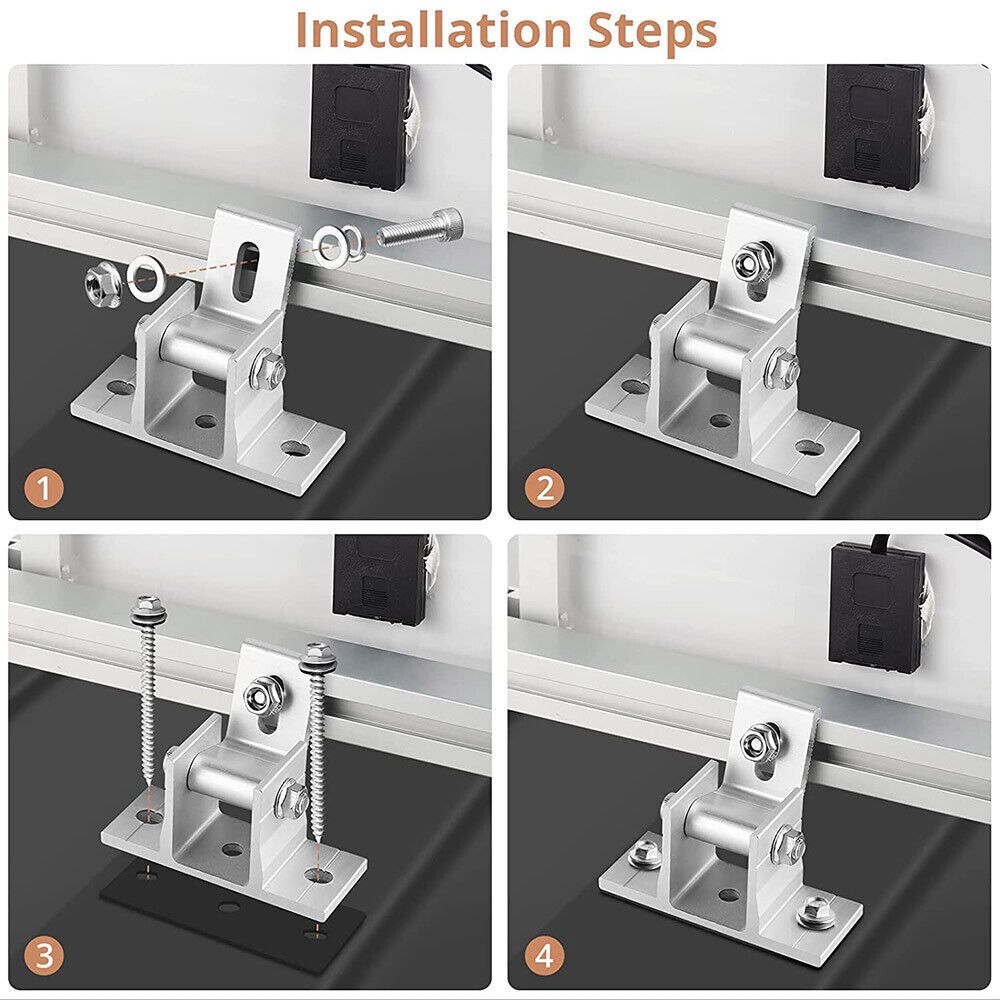 Installation Steps

1

2

3

4