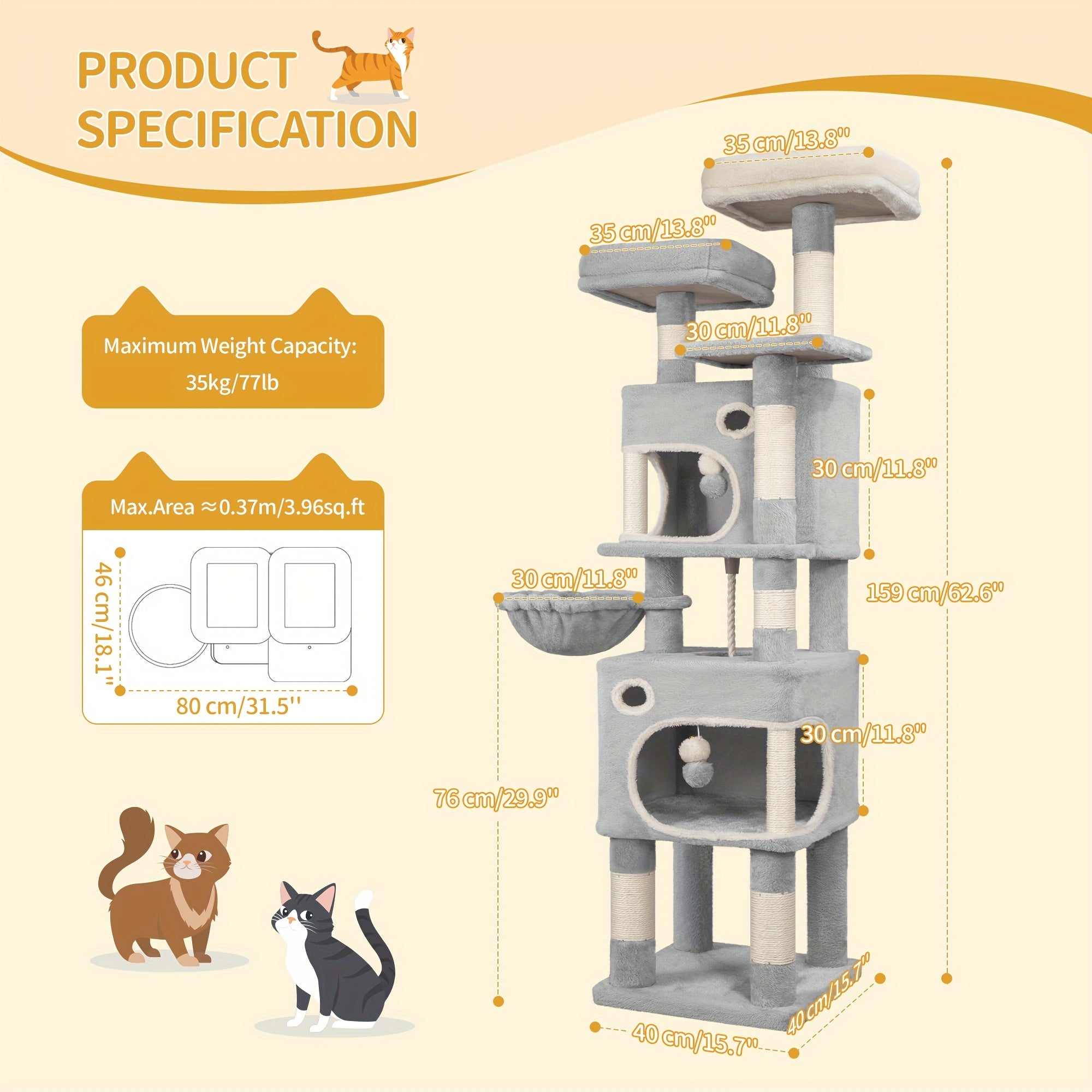 PRODUCT SPECIFICATION

Maximum Weight Capacity: 35kg/77lb

Max.Area ≈0.37m/3.96sq.ft

46 cm/18.1''

80 cm/31.5''

35 cm/13.8''

35 cm/13.8''

30 cm/11.8''

30 cm/11.8''

30 cm/11.8''

159 cm/62.6''

30 cm/11.8''

76 cm/29.9''

40 cm/15.7''

40 cm/15.7''