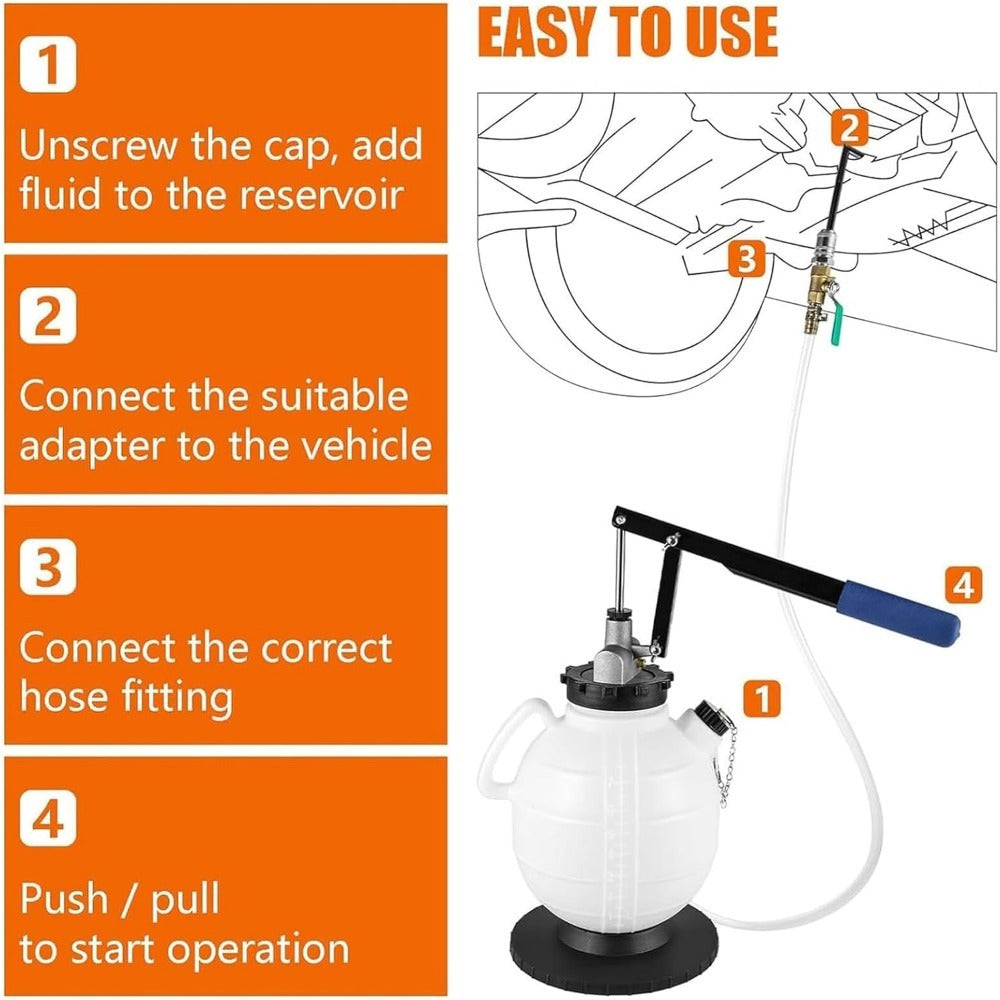 1
Unscrew the cap, add fluid to the reservoir

2
Connect the suitable adapter to the vehicle

3
Connect the correct hose fitting

4
Push / pull to start operation

EASY TO USE

2

3

4

1