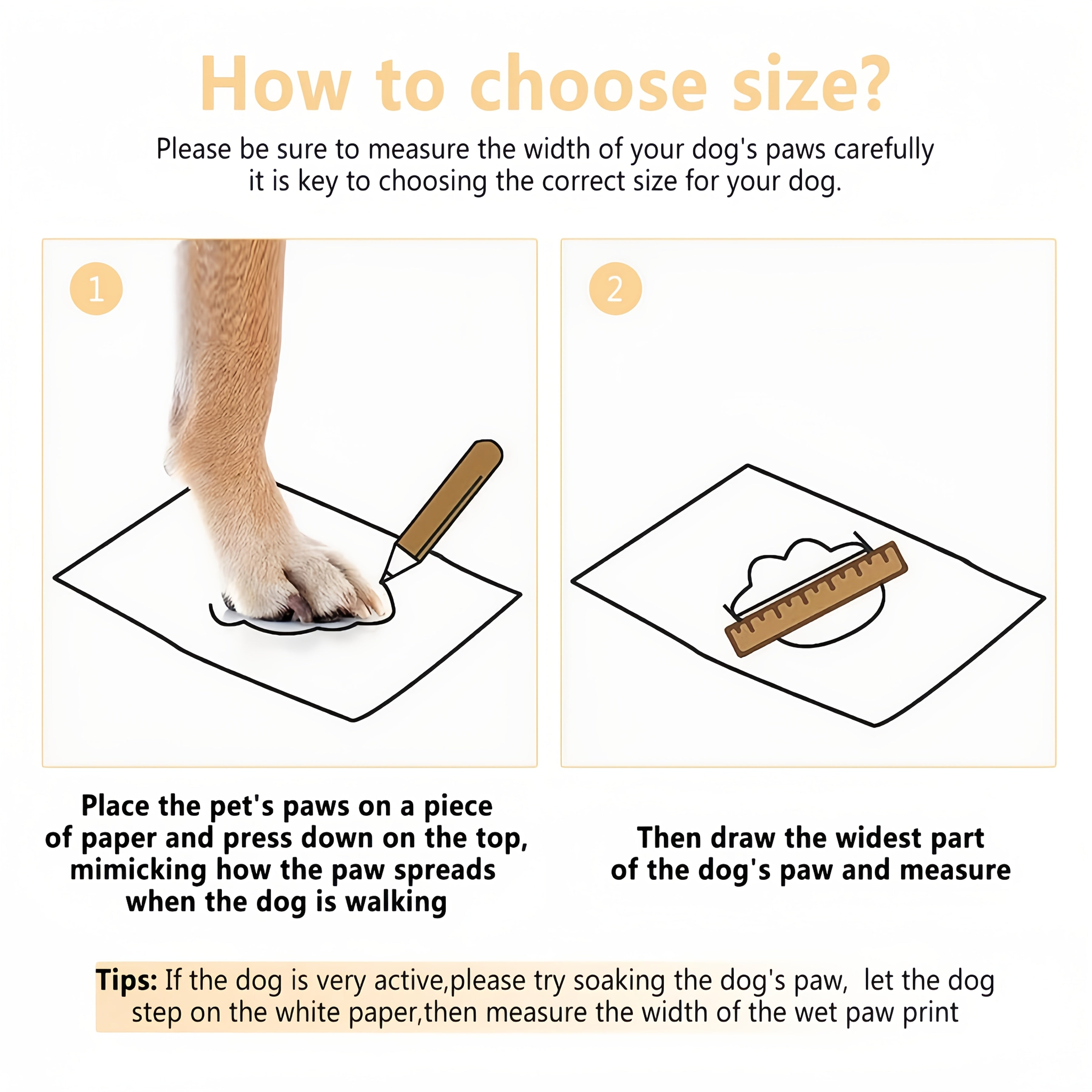 How to choose size?

Please be sure to measure the width of your dog's paws carefully it is key to choosing the correct size for your dog.

1

2

Place the pet's paws on a piece of paper and press down on the top, mimicking how the paw spreads when the dog is walking

Then draw the widest part of the dog's paw and measure

Tips: If the dog is very active,please try soaking the dog's paw, let the dog step on the white paper,then measure the width of the wet paw print