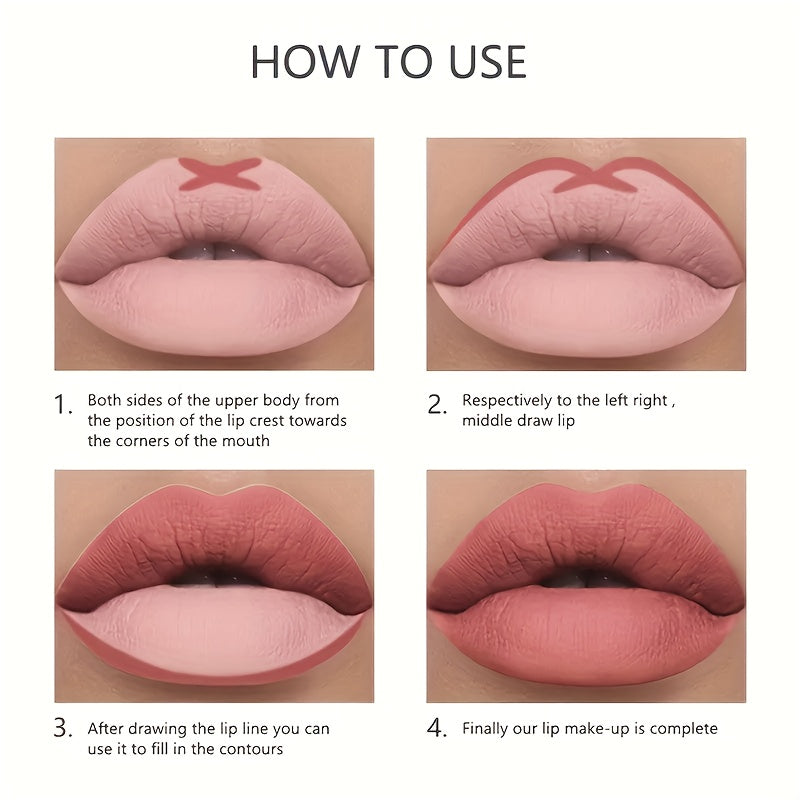 HOW TO USE

1. Both sides of the upper body from the position of the lip crest towards the corners of the mouth

2. Respectively to the left right , middle draw lip

3. After drawing the lip line you can use it to fill in the contours

4. Finally our lip make-up is complete