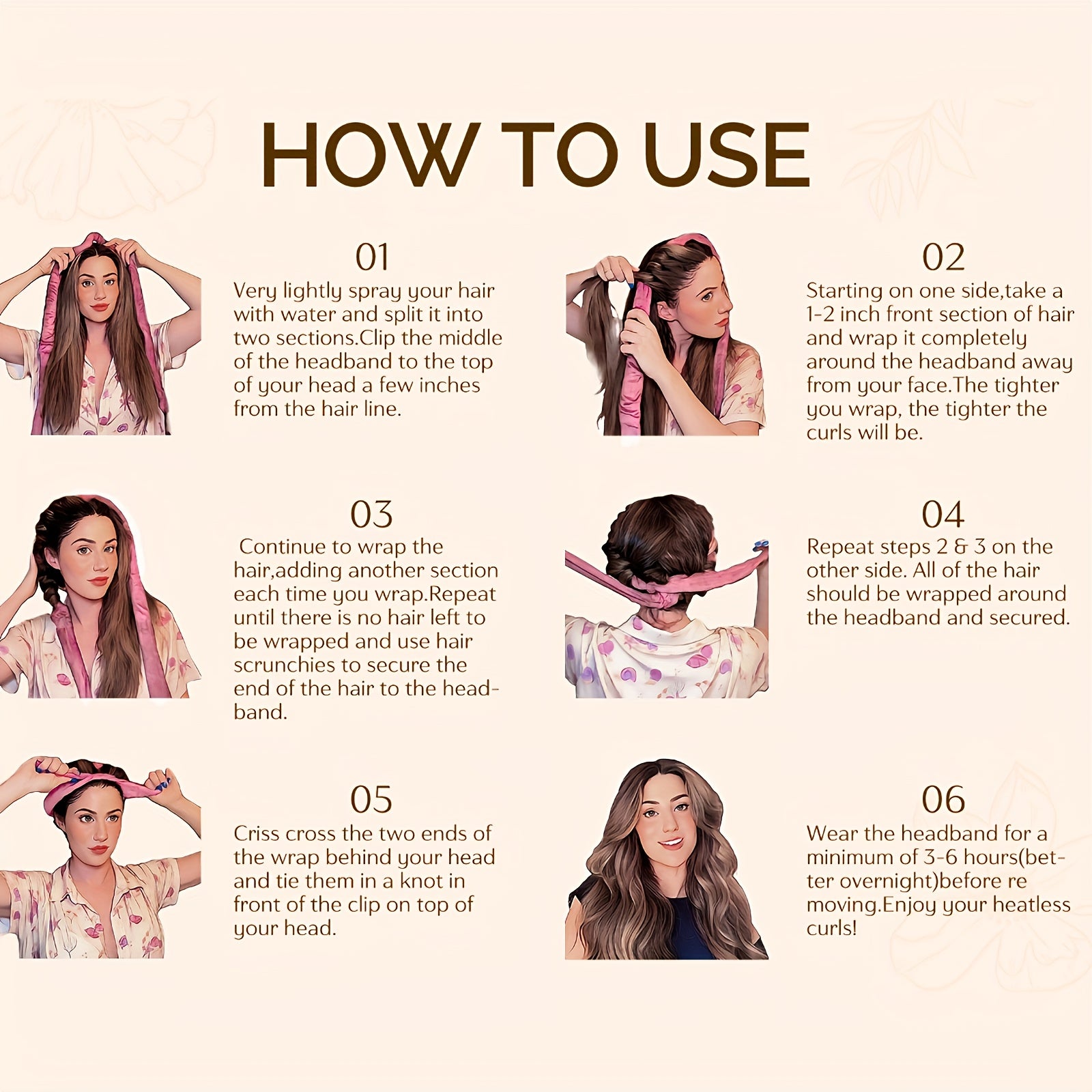 HOW TO USE

01
Very lightly spray your hair with water and split it into two sections.Clip the middle of the headband to the top of your head a few inches from the hair line.

02
Starting on one side,take a 1-2 inch front section of hair and wrap it completely around the headband away from your face.The tighter you wrap, the tighter the curls will be.

03
Continue to wrap the hair,adding another section each time you wrap.Repeat until there is no hair left to be wrapped and use hair scrunchies to secure the end of the hair to the headband.

04
Repeat steps 2 & 3 on the other side. All of the hair should be wrapped around the headband and secured.

05
Criss cross the two ends of the wrap behind your head and tie them in a knot in front of the clip on top of your head.

06
Wear the headband for a minimum of 3-6 hours(better overnight)before re moving.Enjoy your heatless curls!