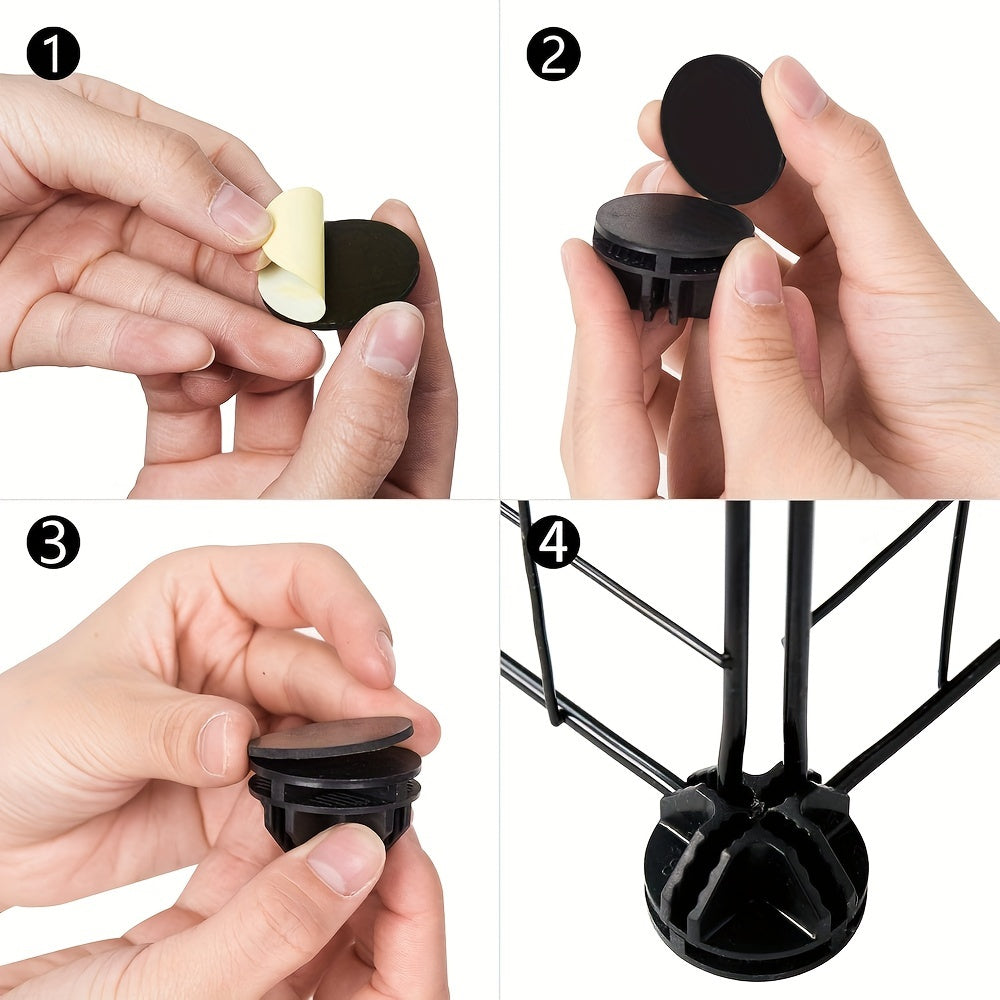 1
2
3
4