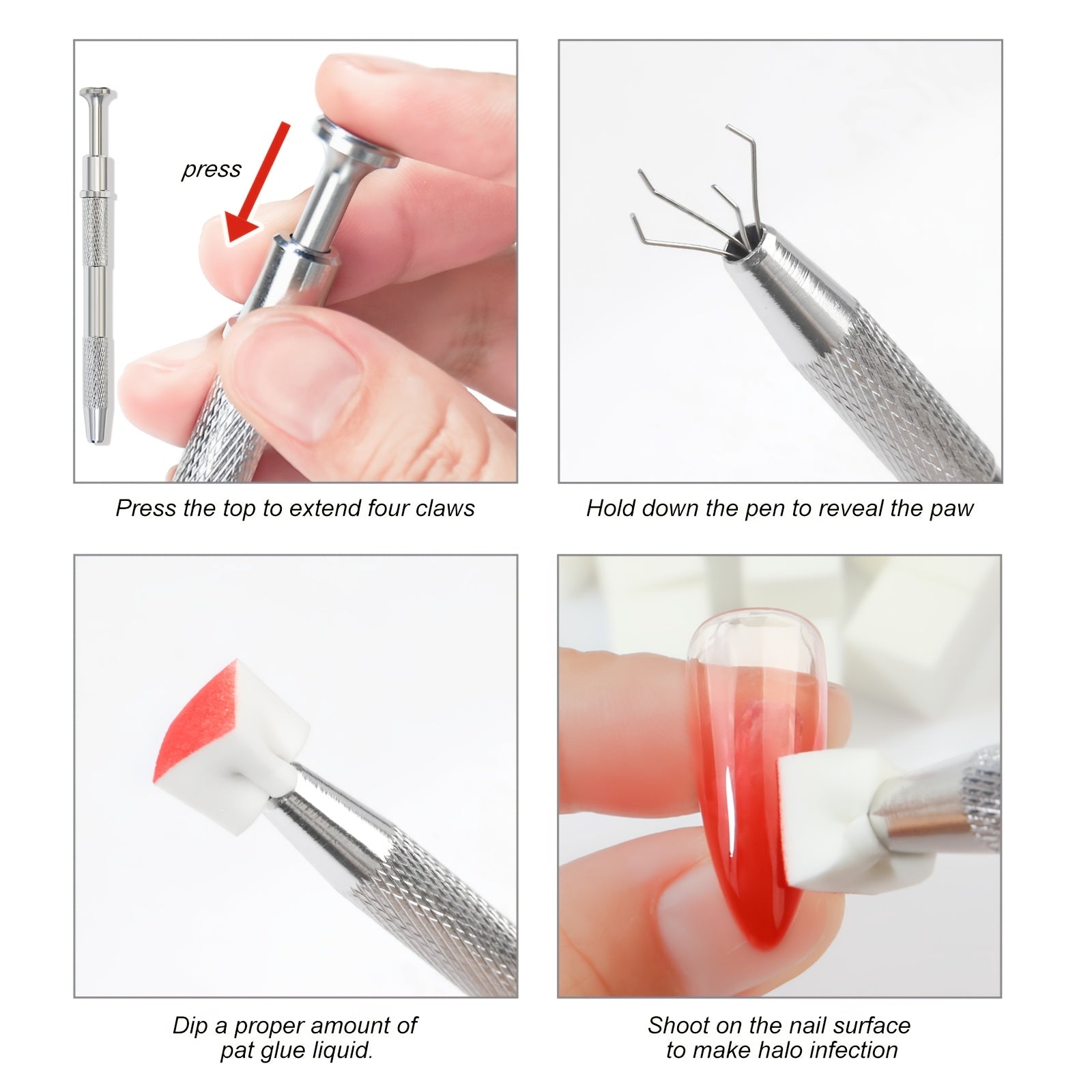 press

Press the top to extend four claws

Hold down the pen to reveal the paw

Dip a proper amount of pat glue liquid.

Shoot on the nail surface to make halo infection