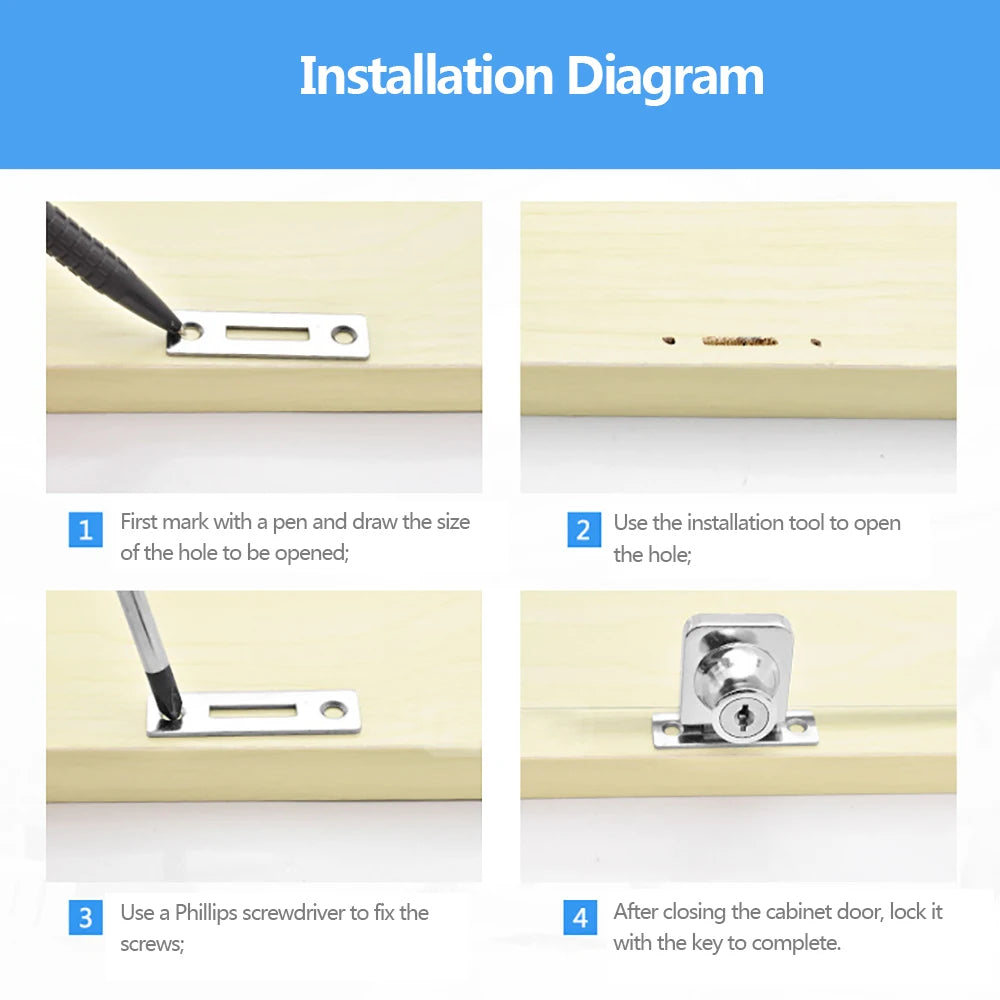 Installation Diagram

1 First mark with a pen and draw the size of the hole to be opened;

2 Use the installation tool to open the hole;

3 Use a Phillips screwdriver to fix the screws;

4 After closing the cabinet door, lock it with the key to complete.