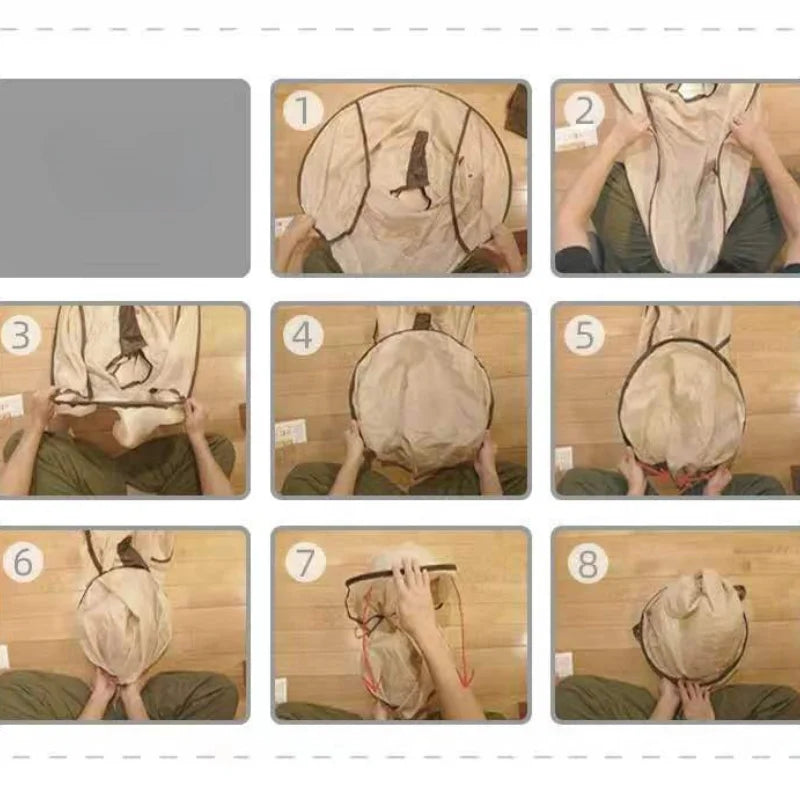 1

2

3

4

5

6

7

8