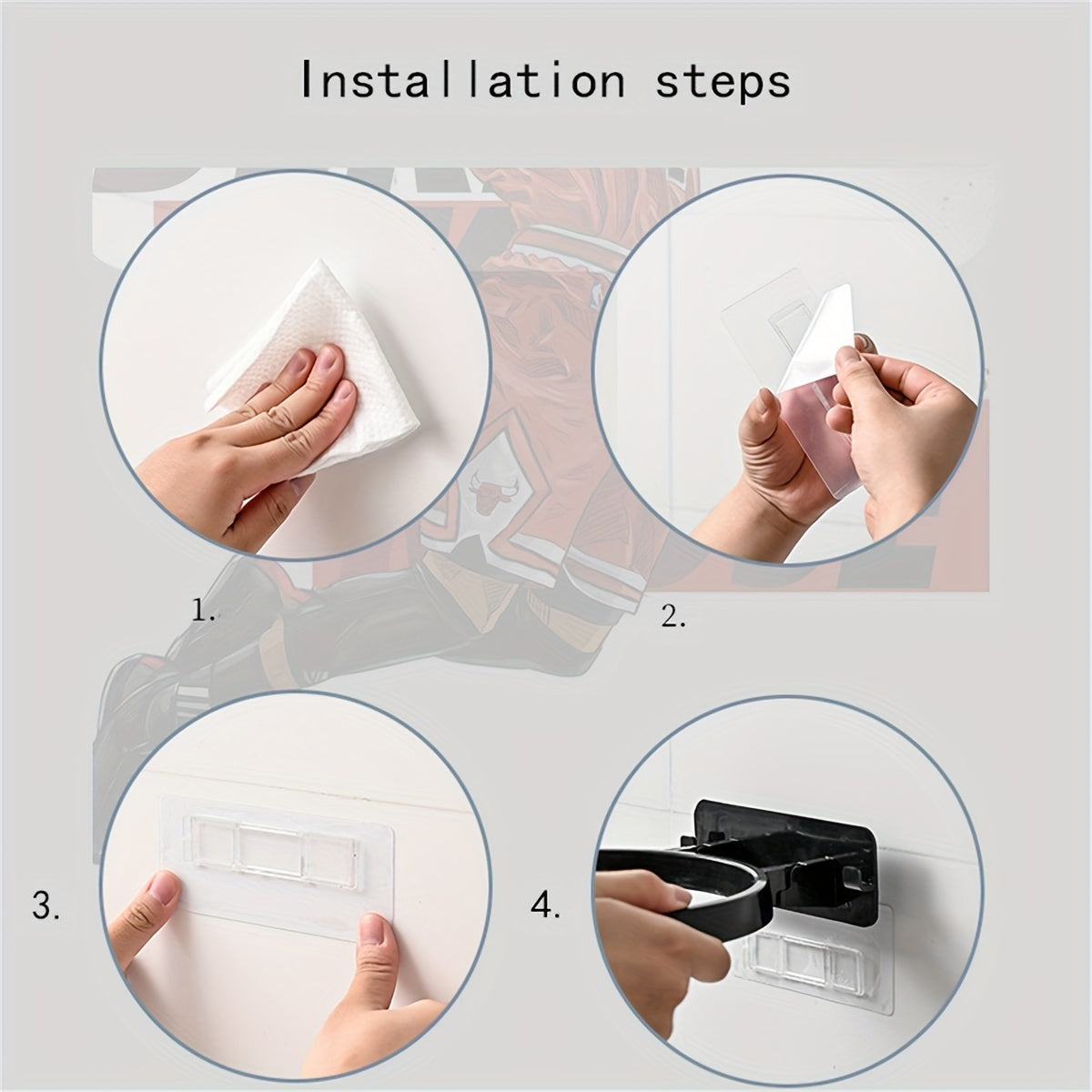 Installation steps

1.

2.

3.

4.