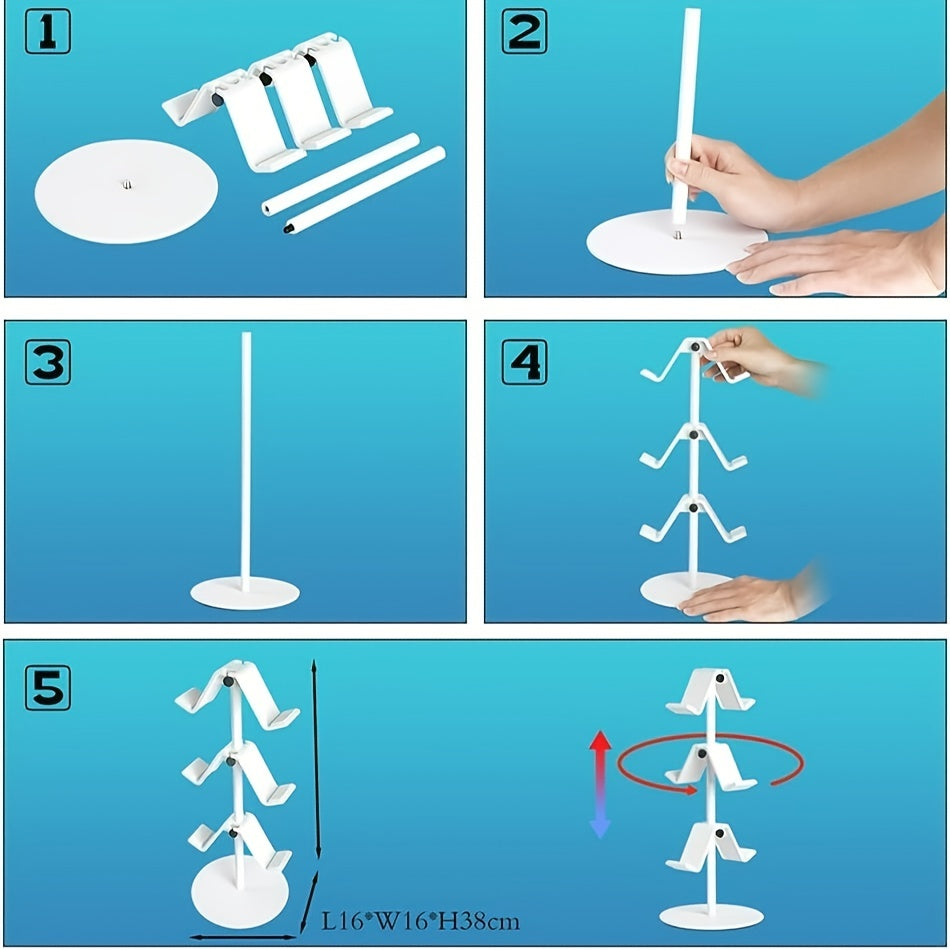 1

2

3

4

5

L16*W16*H38cm