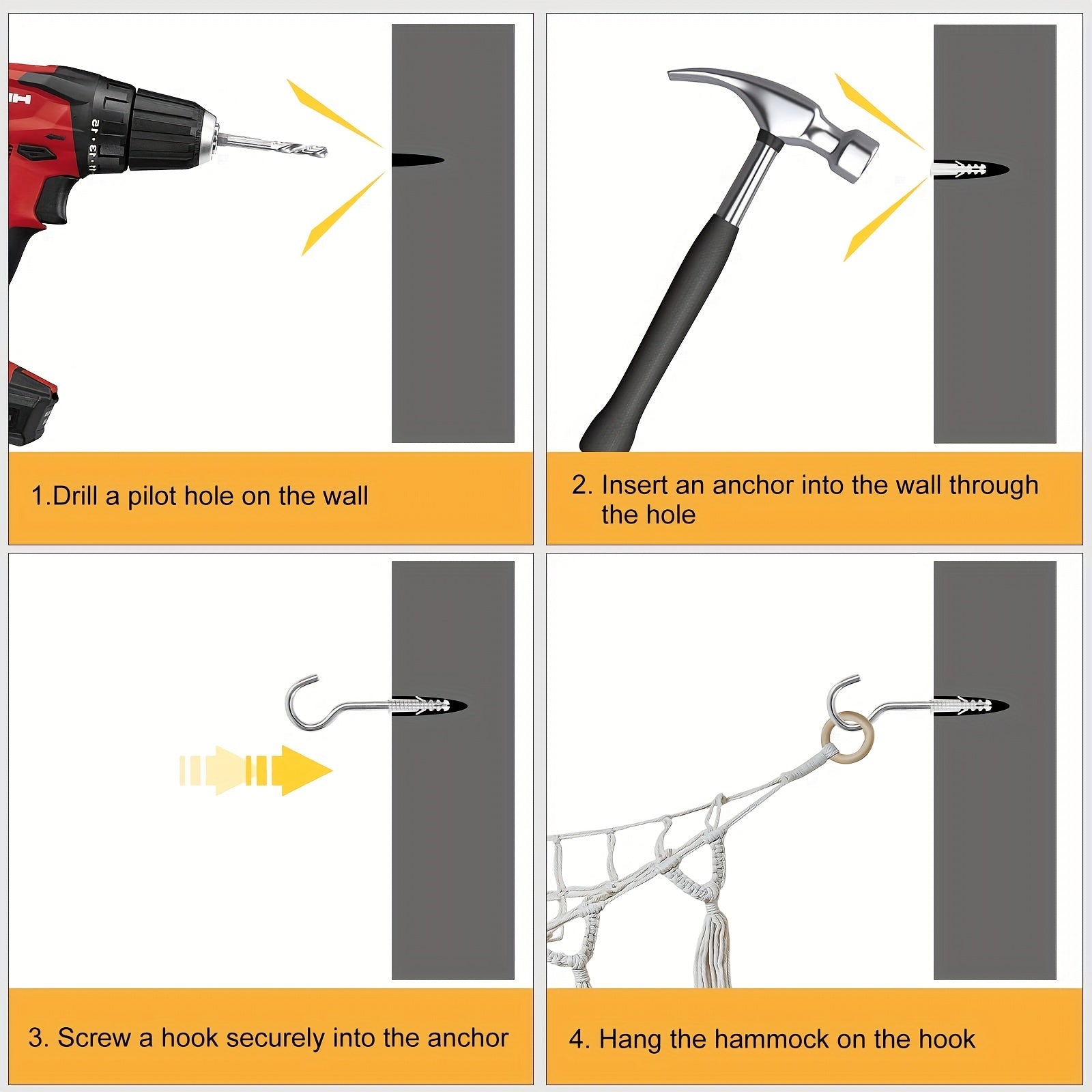 1.Drill a pilot hole on the wall

2. Insert an anchor into the wall through the hole

3. Screw a hook securely into the anchor

4. Hang the hammock on the hook