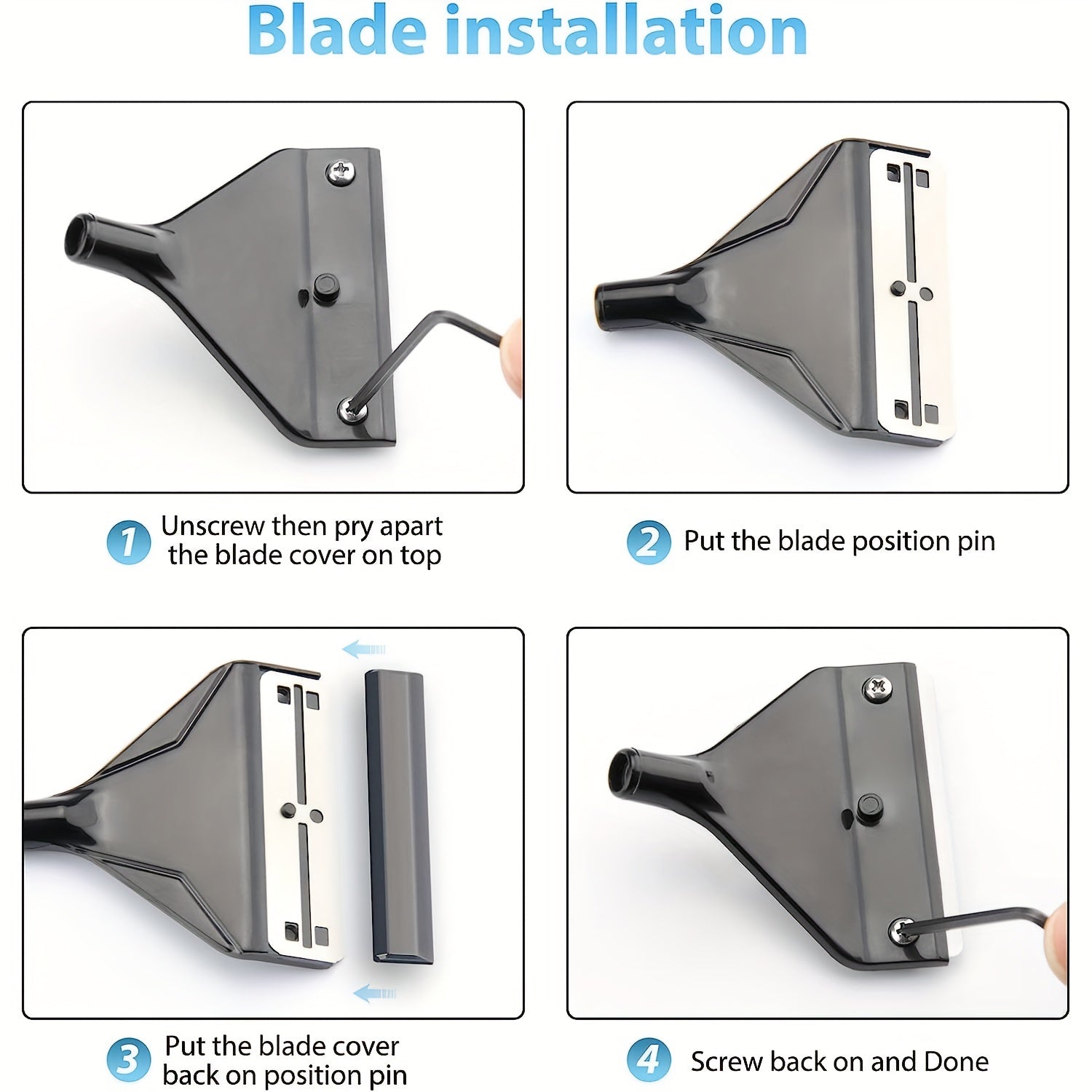 Blade installation

1 Unscrew then pry apart the blade cover on top

2 Put the blade position pin

3 Put the blade cover back on position pin

4 Screw back on and Done