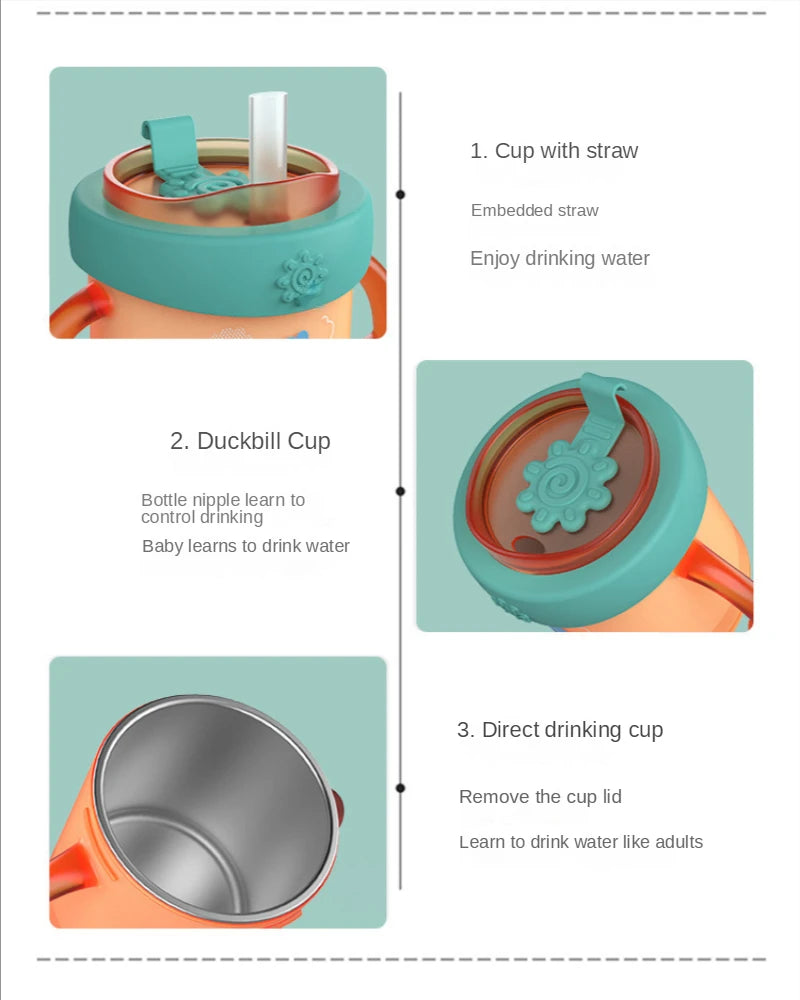 1. Cup with straw

Embedded straw

Enjoy drinking water

2. Duckbill Cup

Bottle nipple learn to control drinking

Baby learns to drink water

3. Direct drinking cup

Remove the cup lid

Learn to drink water like adults