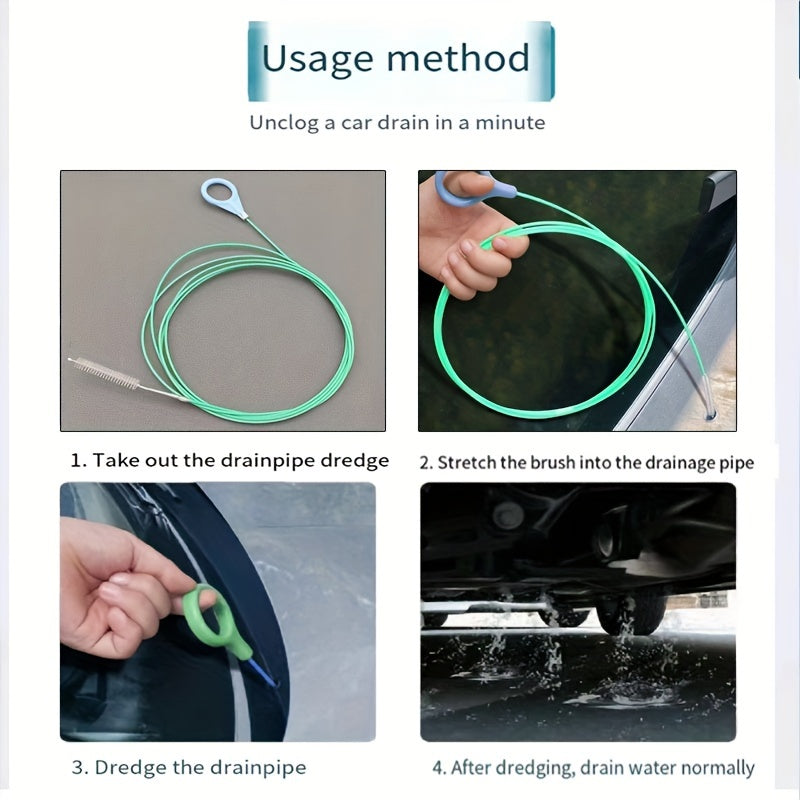 Usage method

Unclog a car drain in a minute

1. Take out the drainpipe dredge

2. Stretch the brush into the drainage pipe

3. Dredge the drainpipe

4. After dredging, drain water normally