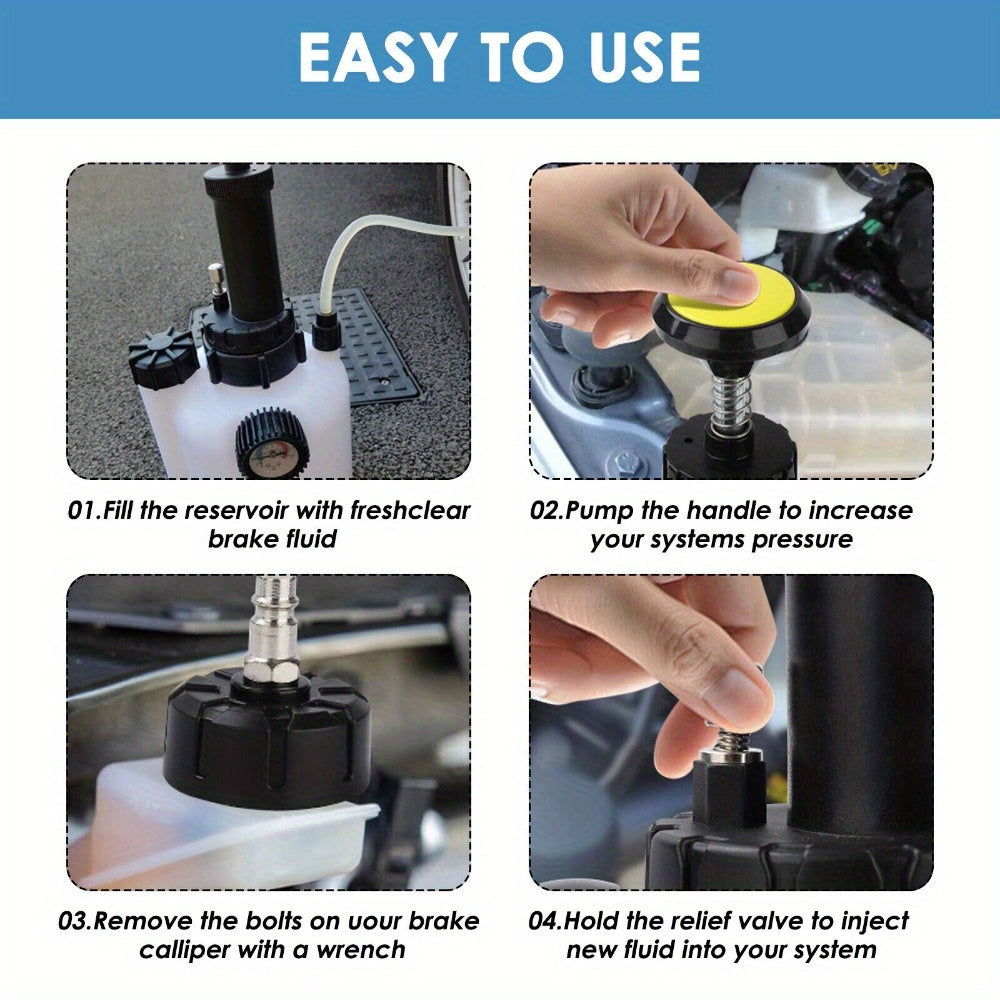 EASY TO USE

01.Fill the reservoir with freshclear brake fluid

02.Pump the handle to increase your systems pressure

03.Remove the bolts on uour brake calliper with a wrench

04.Hold the relief valve to inject new fluid into your system