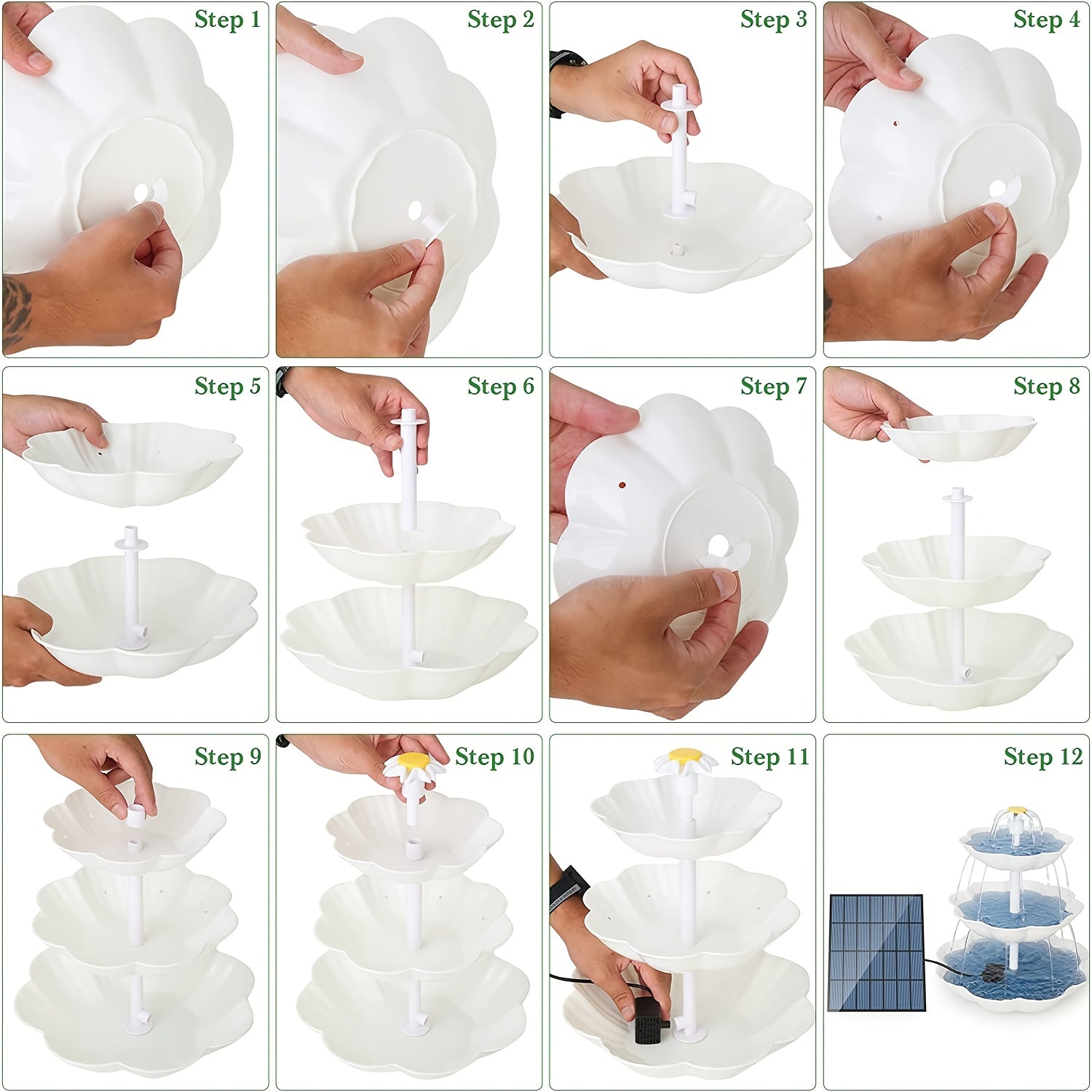 Step 1

Step 2

Step 3

Step 4

Step 5

Step 6

Step 7

Step 8

Step 9

Step 10

Step 11

Step 12