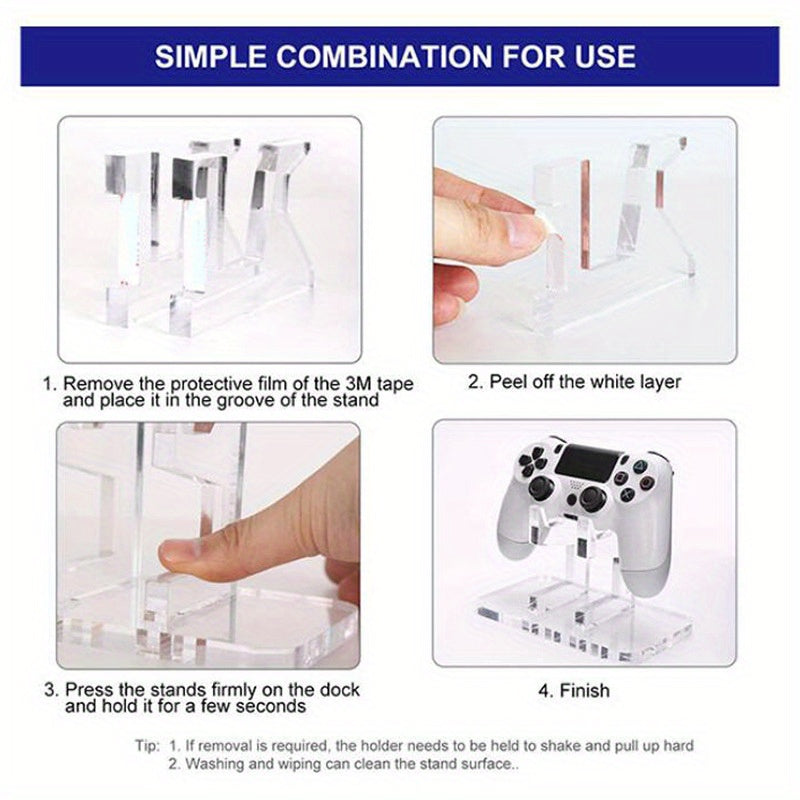 SIMPLE COMBINATION FOR USE

1. Remove the protective film of the 3M tape and place it in the groove of the stand

2. Peel off the white layer

3. Press the stands firmly on the dock and hold it for a few seconds

4. Finish

Tip: 1. If removal is required, the holder needs to be held to shake and pull up hard
2. Washing and wiping can clean the stand surface..