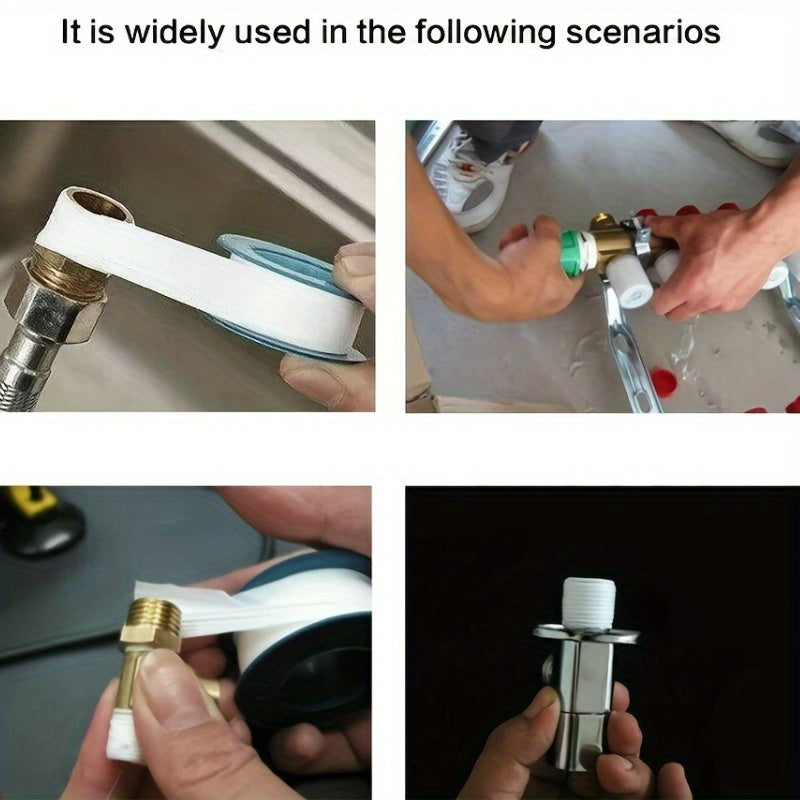 It is widely used in the following scenarios