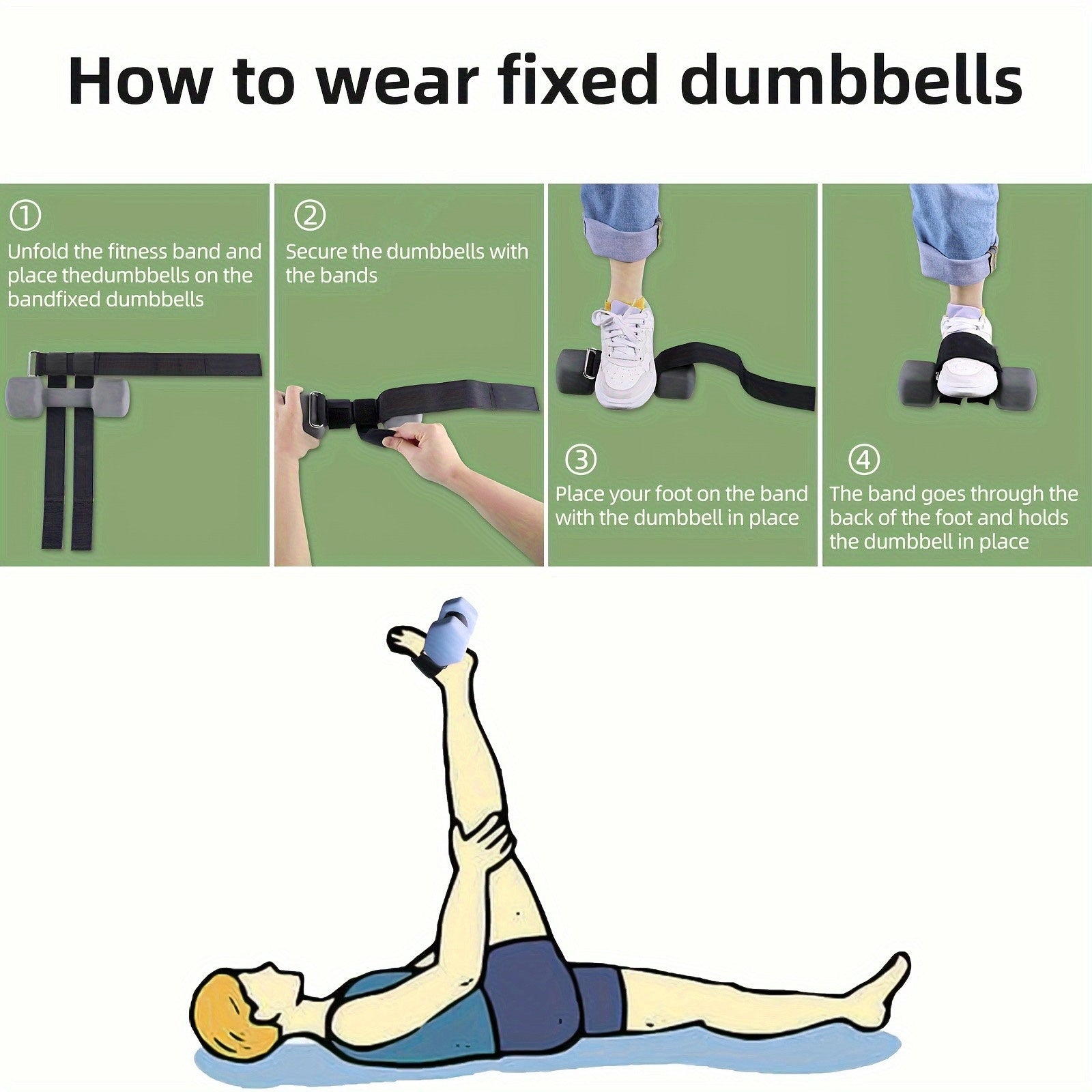 How to wear fixed dumbbells

①
Unfold the fitness band and place thedumbbells on the bandfixed dumbbells

②
Secure the dumbbells with the bands

③
Place your foot on the band with the dumbbell in place

④
The band goes through the back of the foot and holds the dumbbell in place